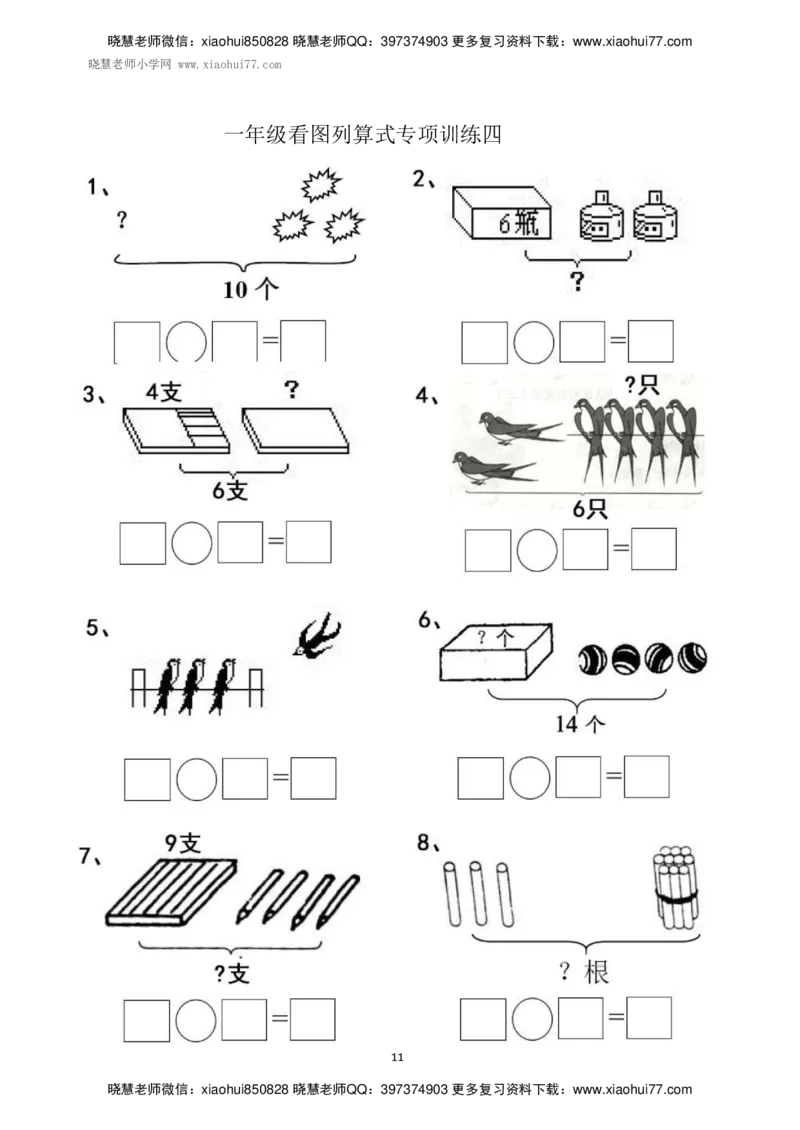 晓慧老师微信：xiaohui850828 晓慧老师QQ：397374903 更多复习资料下载：www.xiaohui77.com
晓慧老师小学网 www.xiaohui77.com

一年级看图列算式专项训练四

1、
?
10 个
□○□=□

2、
6瓶
?
□○□=□

3、
4支
?
6支
□○□=□

4、
?只
6只
□○□=□

5、
□○□=□

6、
? 个
14 个
□○□=□

7、
9支
?支
□○□=□

8、
? 根
□○□=□

11

晓慧老师微信：xiaohui850828 晓慧老师QQ：397374903 更多复习资料下载：www.xiaohui77.com