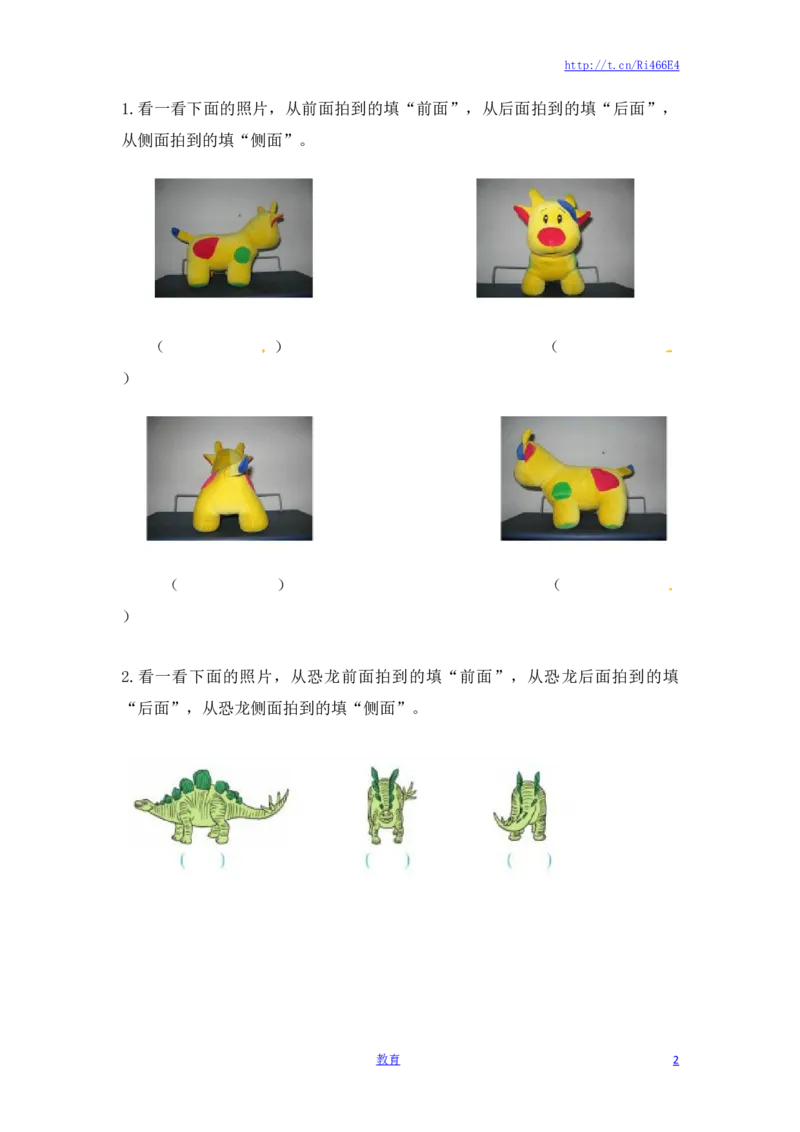 http://t.cn/Ri466E4

1.看一看下面的照片，从前面拍到的填“前面”，从后面拍到的填“后面”，从侧面拍到的填“侧面”。

（　　　　）　　　　（　　　　）

（　　　　）　　　　（　　　　）

2.看一看下面的照片，从恐龙前面拍到的填“前面”，从恐龙后面拍到的填“后面”，从恐龙侧面拍到的填“侧面”。

（　）　（　）　（　）

教育

2