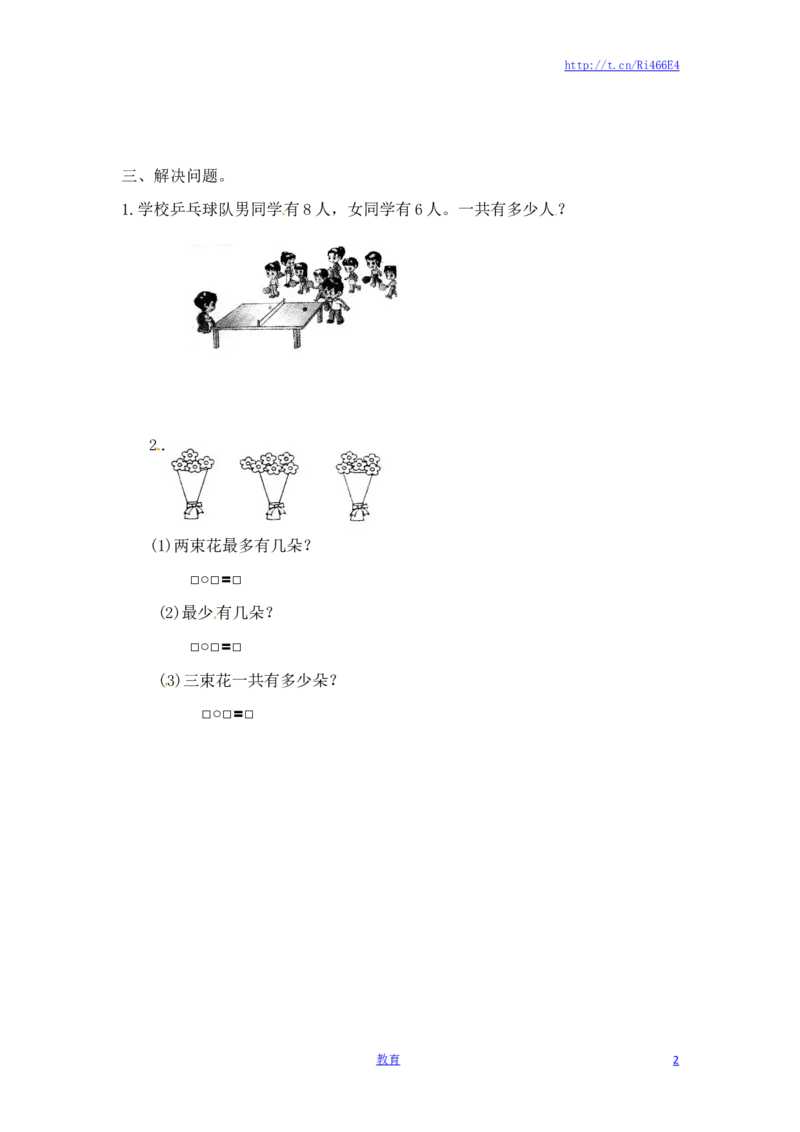 http://t.cn/Ri466E4

三、解决问题。

1. 学校乒乓球队男同学有 8 人，女同学有 6 人。一共有多少人？

2.

(1)两束花最多有几朵？

□○□=□

(2)最少有几朵？

□○□=□

(3)三束花一共有多少朵？

□○□=□

教育

2