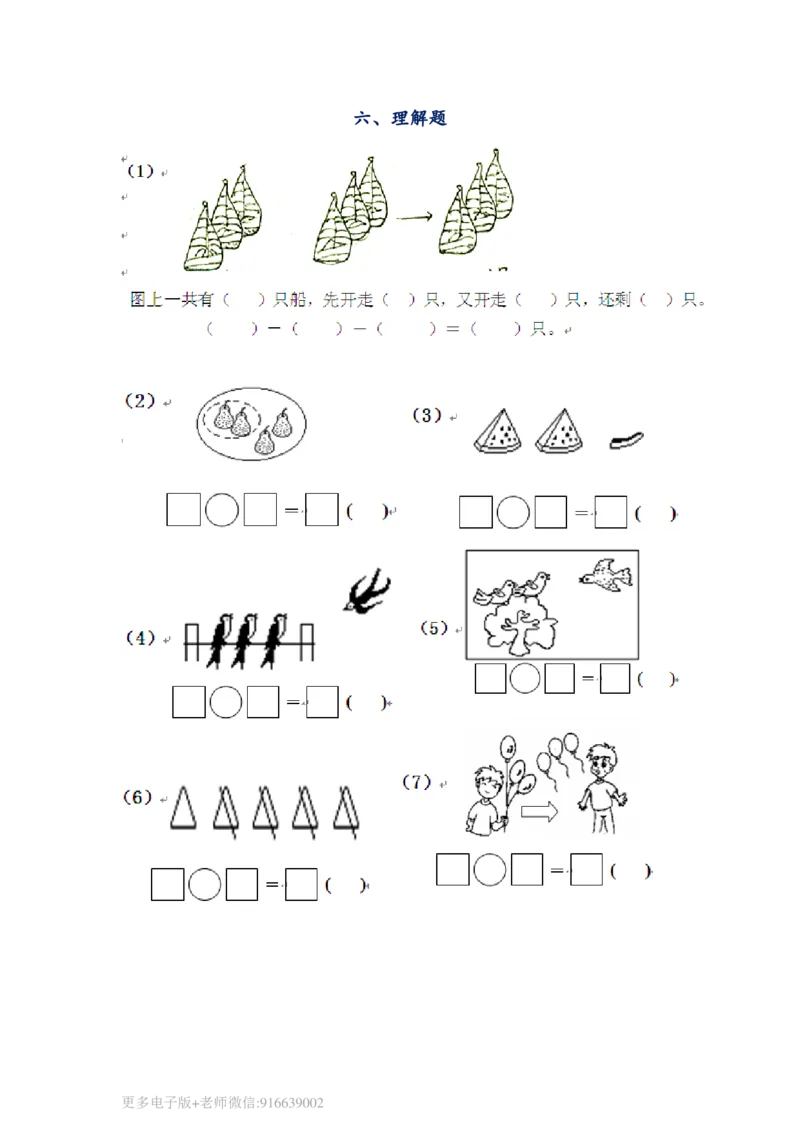 六、理解题

（1）

图上一共有（　）只船，先开走（　）只，又开走（　）只，还剩（　）只。

（　）－（　）－（　）＝（　）只。

（2）

□○□＝□（　）

（3）

□○□＝□（　）

（4）

□○□＝□（　）

（5）

□○□＝□（　）

（6）

□○□＝□（　）

（7）

□○□＝□（　）

更多电子版+老师微信:916639002