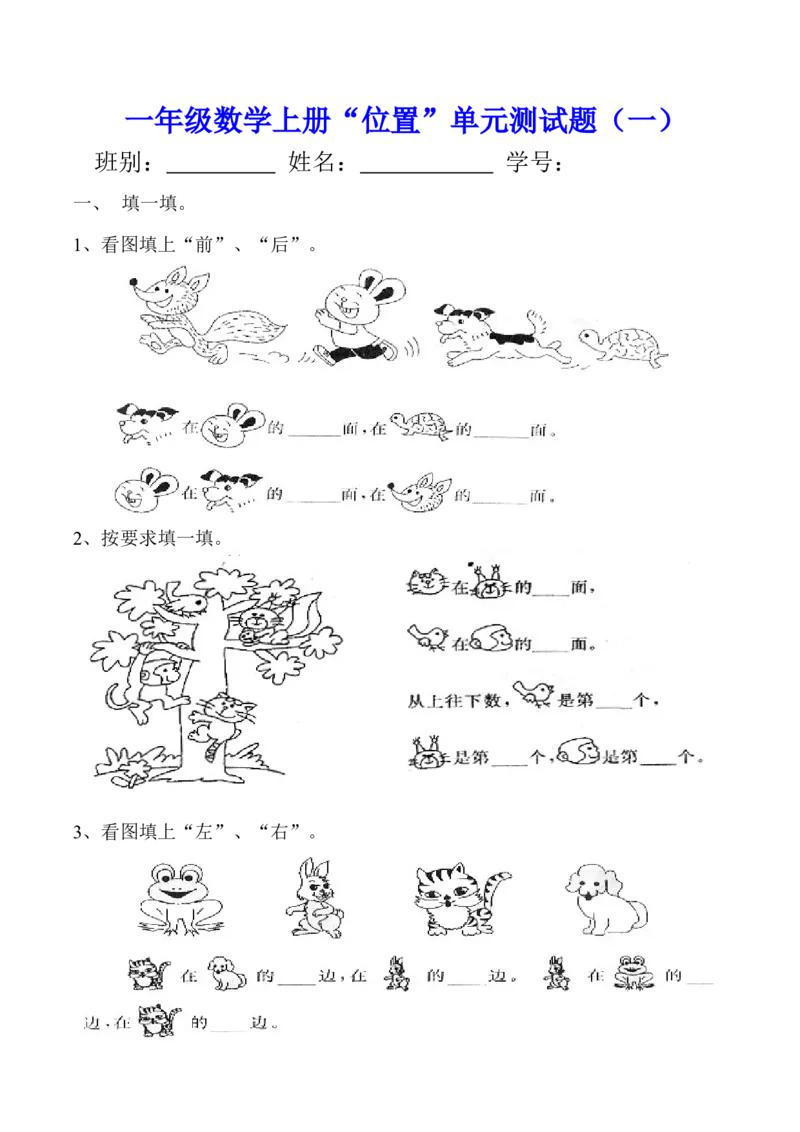 一年级数学上册“位置”单元测试题（一）

班别：________ 姓名：__________ 学号：

一、 填一填。

1、看图填上“前”、“后”。

在 的______面，在 的______面。

在 的______面，在 的______面。

2、按要求填一填。

在 的____面，

在 的____面。

从上往下数， 是第____个，

是第____个， 是第____个。

3、看图填上“左”、“右”。

在 的____边，在 的____边。 在 的____边，在 的____边。