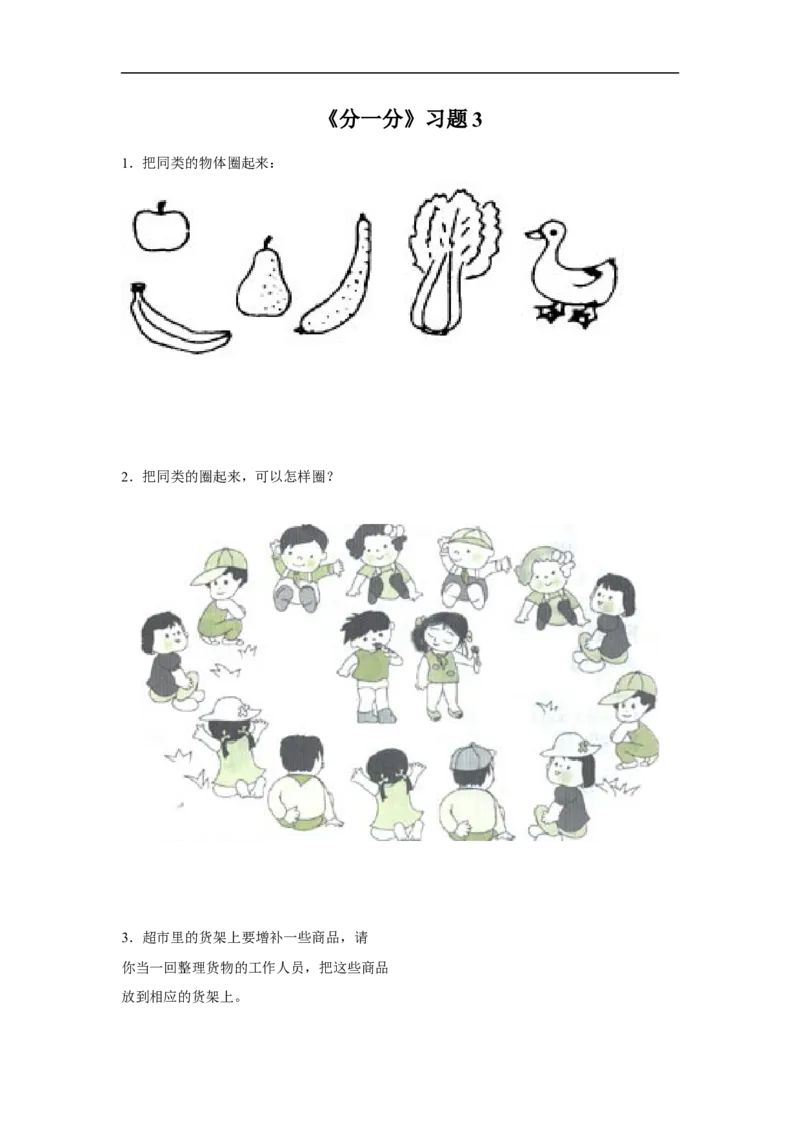 《分一分》习题 3

1．把同类的物体圈起来：

2．把同类的圈起来，可以怎样圈？

3．超市里的货架上要增补一些商品，请你当一回整理货物的工作人员，把这些商品放到相应的货架上。