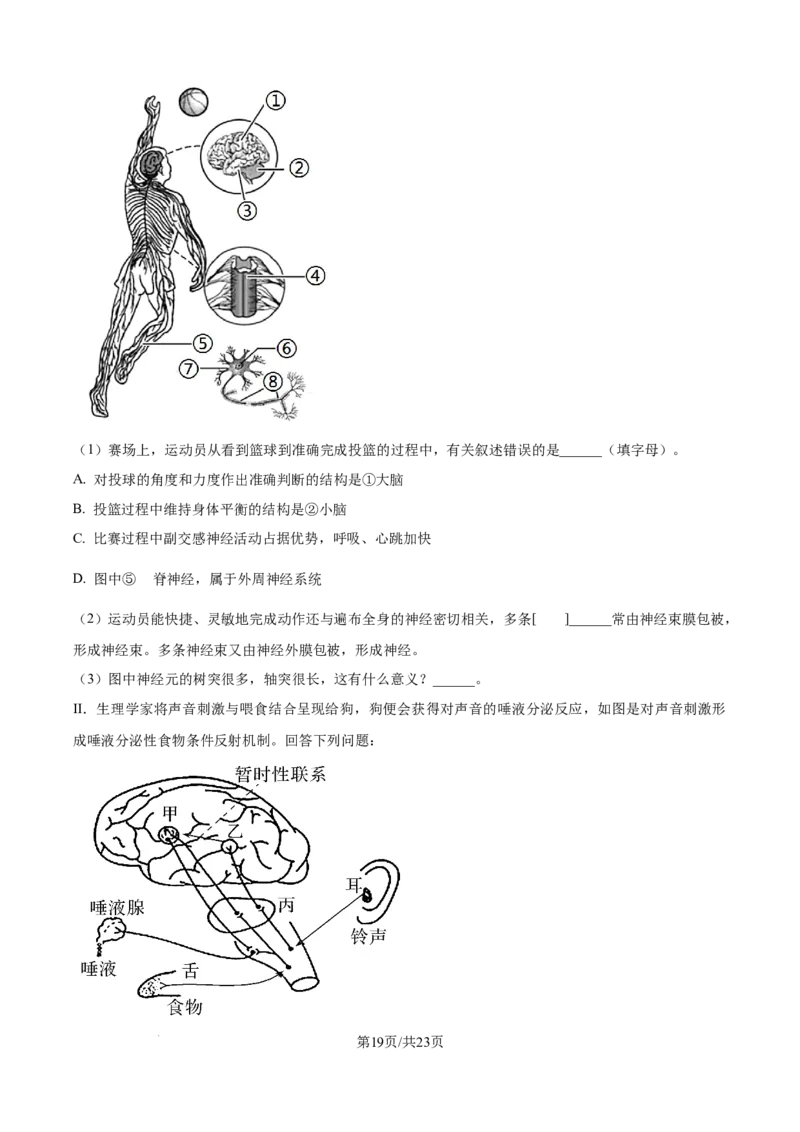 ①

②

③

④

⑤

⑥

⑦

⑧

（1）赛场上，运动员从看到篮球到准确完成投篮的过程中，有关叙述错误的是______（填字母）。

A. 对投球的角度和力度作出准确判断的结构是①大脑

B. 投篮过程中维持身体平衡的结构是②小脑

C. 比赛过程中副交感神经活动占据优势，呼吸、心跳加快

D. 图中⑤ 脊神经，属于外周神经系统

（2）运动员能快捷、灵敏地完成动作还与遍布全身的神经密切相关，多条[　　]______常由神经束膜包被，形成神经束。多条神经束又由神经外膜包被，形成神经。

（3）图中神经元的树突很多，轴突很长，这有什么意义？______。

II. 生理学家将声音刺激与喂食结合呈现给狗，狗便会获得对声音的唾液分泌反应，如图是对声音刺激形成唾液分泌性食物条件反射机制。回答下列问题：

暂时性联系

甲

乙

丙

耳

铃声

唾液腺

唾液

舌

食物

第19页/共23页