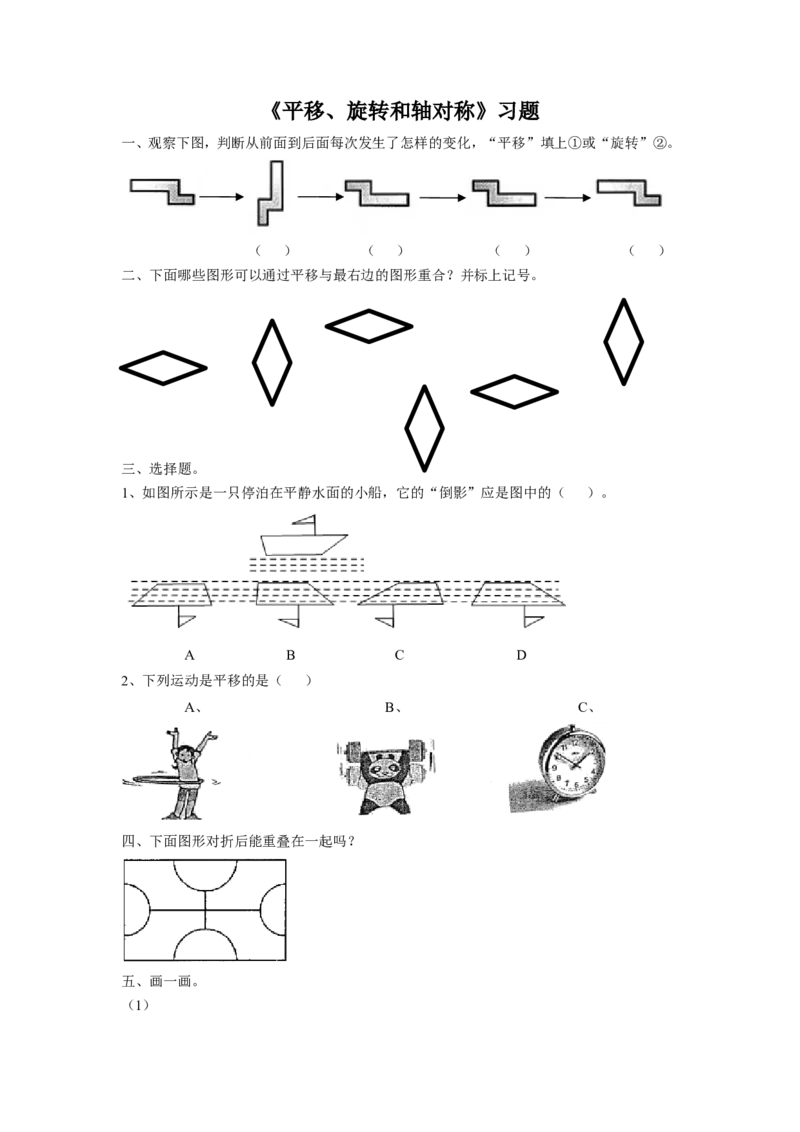 《平移、旋转和轴对称》习题

一、观察下图，判断从前面到后面每次发生了怎样的变化，“平移”填上①或“旋转”②。

（ ） （ ） （ ） （ ）

二、下面哪些图形可以通过平移与最右边的图形重合？并标上记号。

三、选择题。

1、如图所示是一只停泊在平静水面的小船，它的“倒影”应是图中的（ ）。

A B C D

2、下列运动是平移的是（ ）

A、 B、 C、

四、下面图形对折后能重叠在一起吗？

五、画一画。

（1）