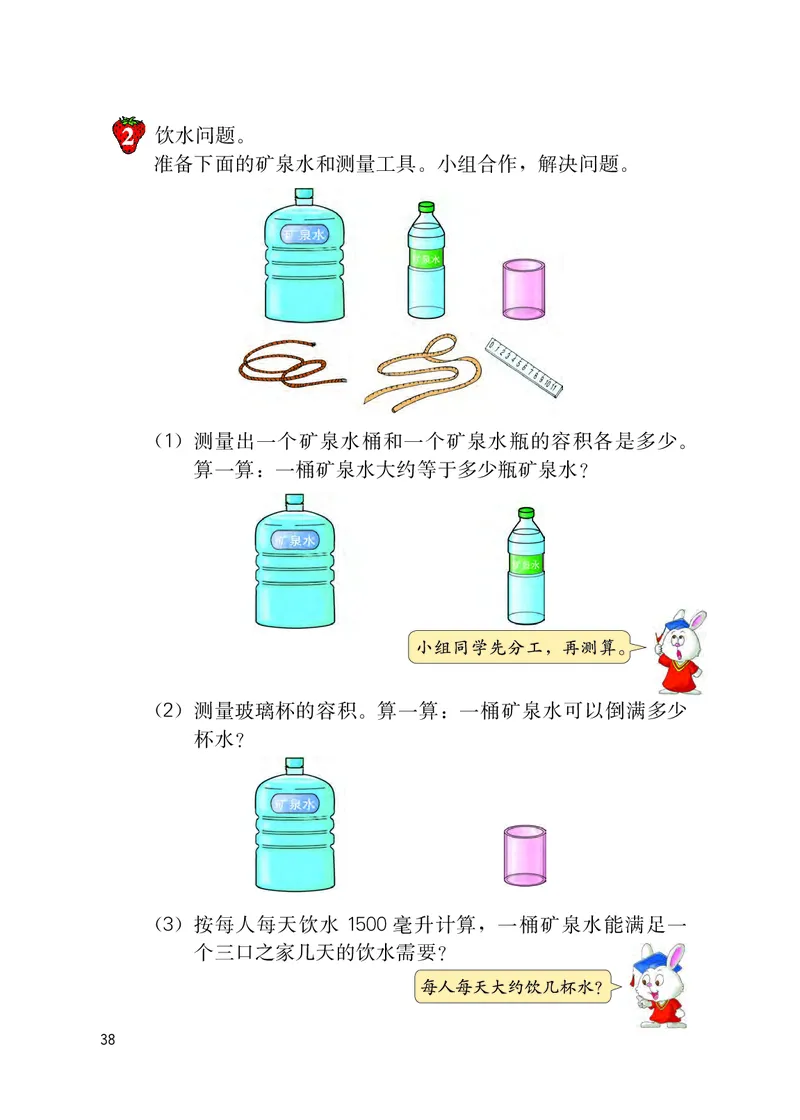 2 饮水问题。
准备下面的矿泉水和测量工具。小组合作，解决问题。

矿泉水

矿泉水

0 1 2 3 4 5 6 7 8 9 10 11

（1）测量出一个矿泉水桶和一个矿泉水瓶的容积各是多少。算一算：一桶矿泉水大约等于多少瓶矿泉水？

矿泉水

矿泉水

小组同学先分工，再测算。

（2）测量玻璃杯的容积。算一算：一桶矿泉水可以倒满多少杯水？

矿泉水

（3）按每人每天饮水 1500 毫升计算，一桶矿泉水能满足一个三口之家几天的饮水需要？

每人每天大约饮几杯水？

38