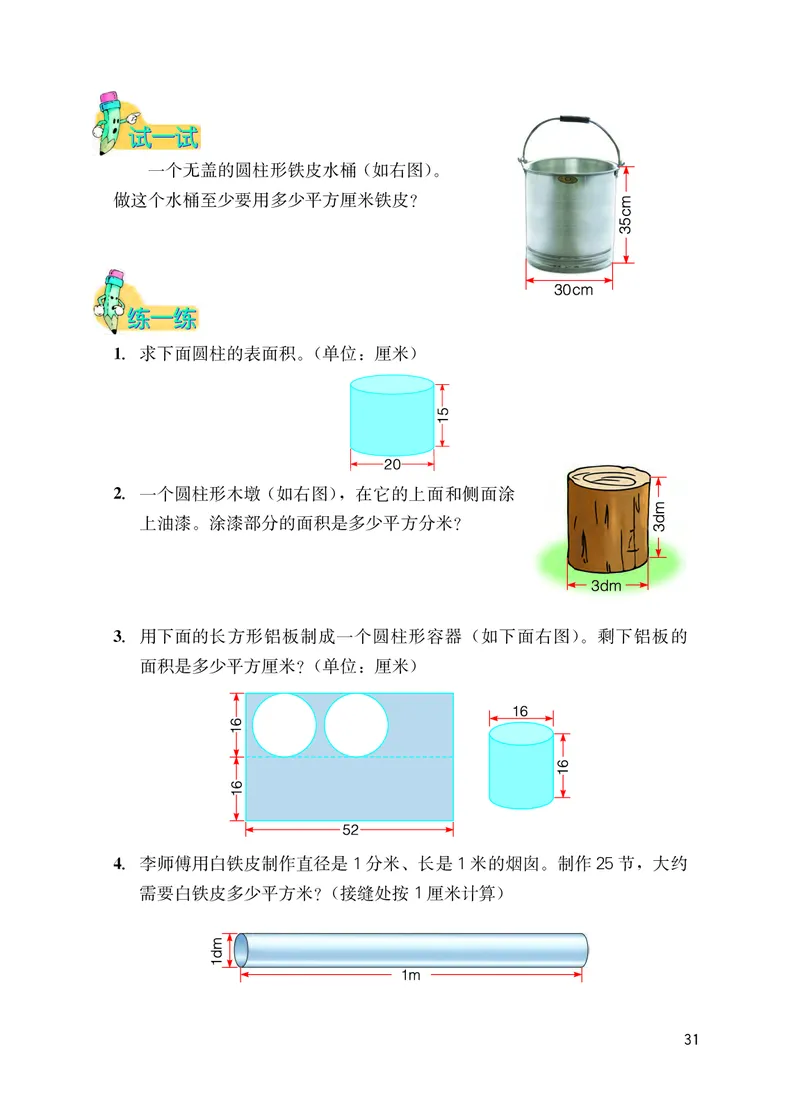 试一试

一个无盖的圆柱形铁皮水桶（如右图）。做这个水桶至少要用多少平方厘米铁皮？

35cm

30cm

练一练

1. 求下面圆柱的表面积。（单位：厘米）

15

20

2. 一个圆柱形木墩（如右图），在它的上面和侧面涂上油漆。涂漆部分的面积是多少平方分米？

3dm

3dm

3. 用下面的长方形铝板制成一个圆柱形容器（如下面右图）。剩下铝板的面积是多少平方厘米？（单位：厘米）

16

16

52

16

16

4. 李师傅用白铁皮制作直径是 1 分米、长是 1 米的烟囱。制作 25 节，大约需要白铁皮多少平方米？（接缝处按 1 厘米计算）

1dm

1m

31