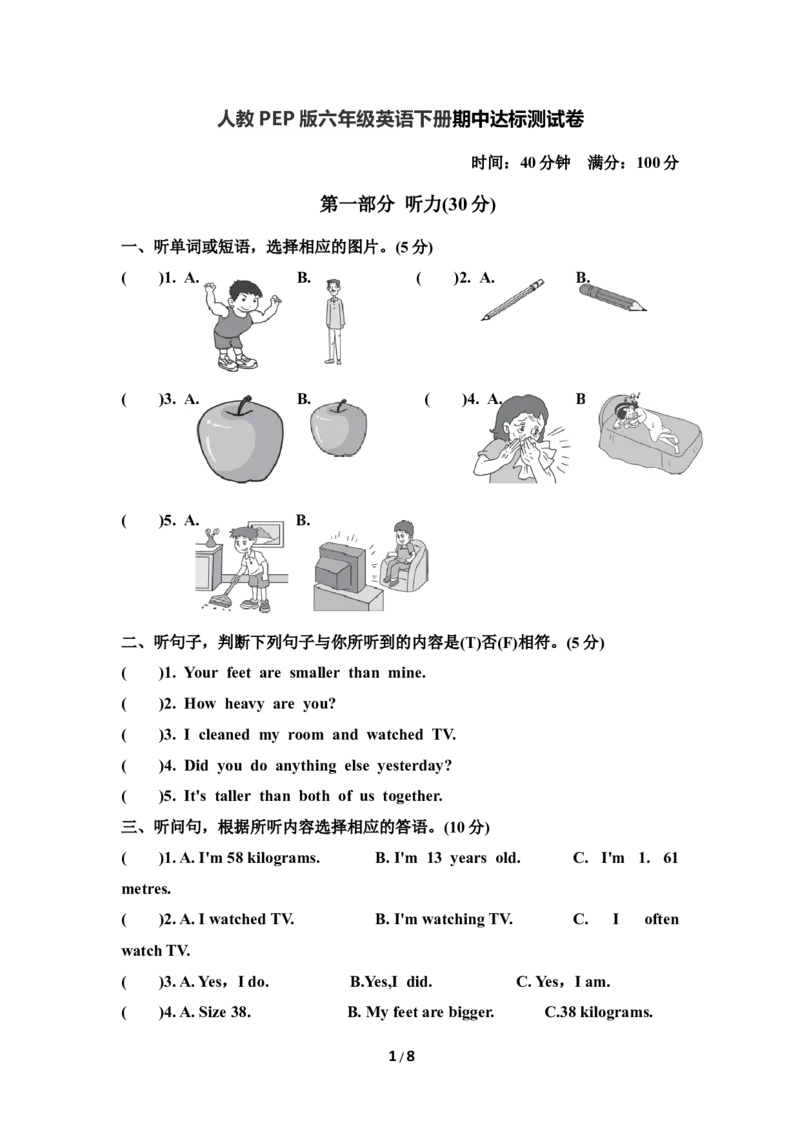 人教PEP版六年级英语下册期中达标测试卷

时间：40分钟　满分：100分

第一部分 听力(30分)

一、听单词或短语，选择相应的图片。(5分)

(　　)1. A.　　B.　　(　　)2. A.　　B.

(　　)3. A.　　B.　　(　　)4. A.　　B

(　　)5. A.　　B.

二、听句子，判断下列句子与你所听到的内容是(T)否(F)相符。(5分)

(　　)1. Your feet are smaller than mine.

(　　)2. How heavy are you?

(　　)3. I cleaned my room and watched TV.

(　　)4. Did you do anything else yesterday?

(　　)5. It's taller than both of us together.

三、听问句，根据所听内容选择相应的答语。(10分)

(　　)1. A. I'm 58 kilograms.　　B. I'm 13 years old.　　C. I'm 1. 61 metres.

(　　)2. A. I watched TV.　　B. I'm watching TV.　　C. I often watch TV.

(　　)3. A. Yes，I do.　　B.Yes,I did.　　C. Yes，I am.

(　　)4. A. Size 38.　　B. My feet are bigger.　　C.38 kilograms.

1 / 8