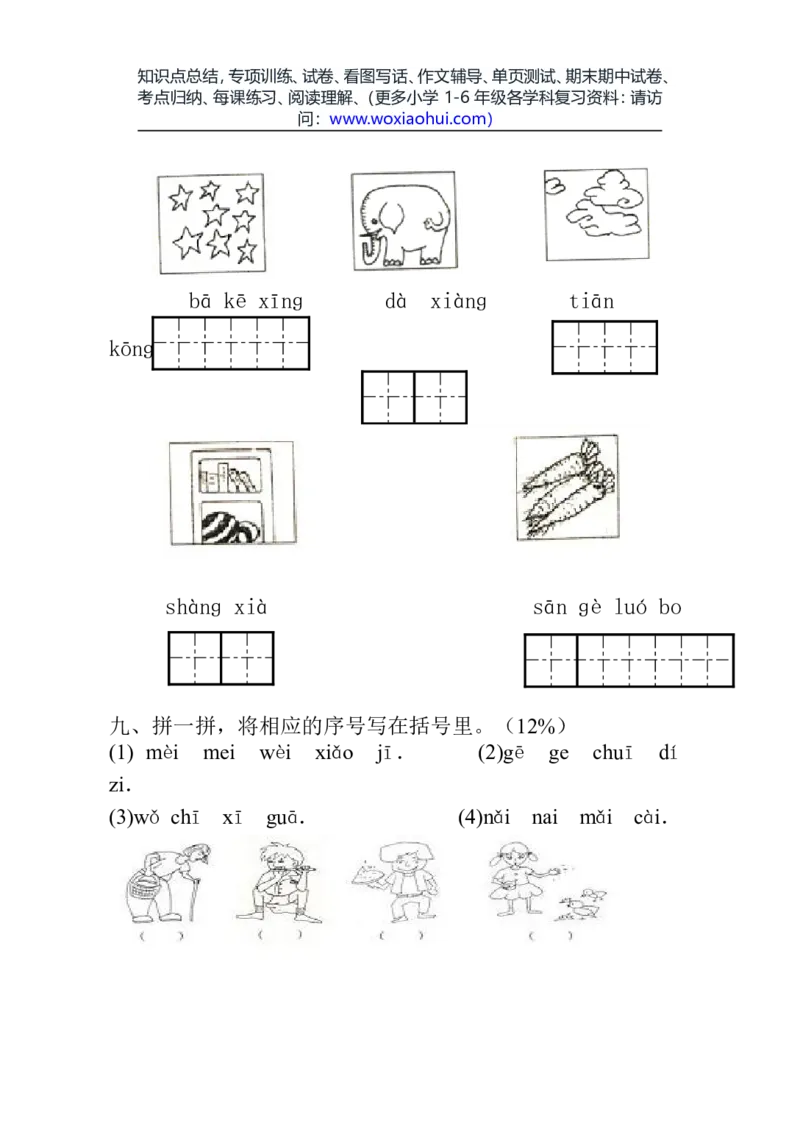 知识点总结，专项训练、试卷、看图写话、作文辅导、单页测试、期末期中试卷、考点归纳、每课练习、阅读理解、(更多小学 1-6 年级各学科复习资料：请访问：www.woxiaohui.com)

bā kē xīng dà xiàng tiān

kōng

shàng xià sān gè luó bo

九、拼一拼，将相应的序号写在括号里。（12%）

(1) mèi mei wèi xiǎo jī. (2)gē ge chuī dí zi.

(3)wǒ chī xī guā. (4)nǎi nai mǎi cài.

( ) ( ) ( ) ( )