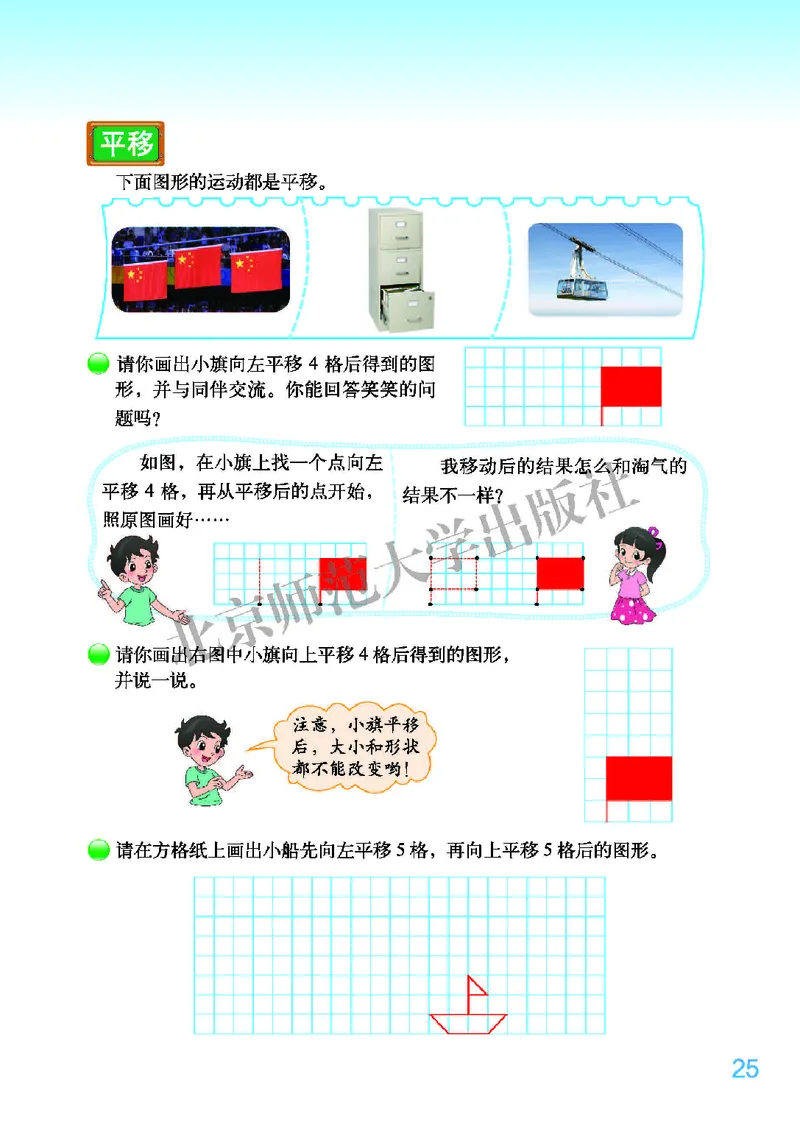 平移

下面图形的运动都是平移。

请你画出小旗向左平移 4 格后得到的图形，并与同伴交流。你能回答笑笑的问题吗？

如图，在小旗上找一个点向左平移 4 格，再从平移后的点开始，照原图画好……

我移动后的结果怎么和淘气的结果不一样？

北京师范大学出版社

请你画出右图中小旗向上平移 4 格后得到的图形，并说一说。

注意，小旗平移后，大小和形状都不能改变哟！

请在方格纸上画出小船先向左平移 5 格，再向上平移 5 格后的图形。

25