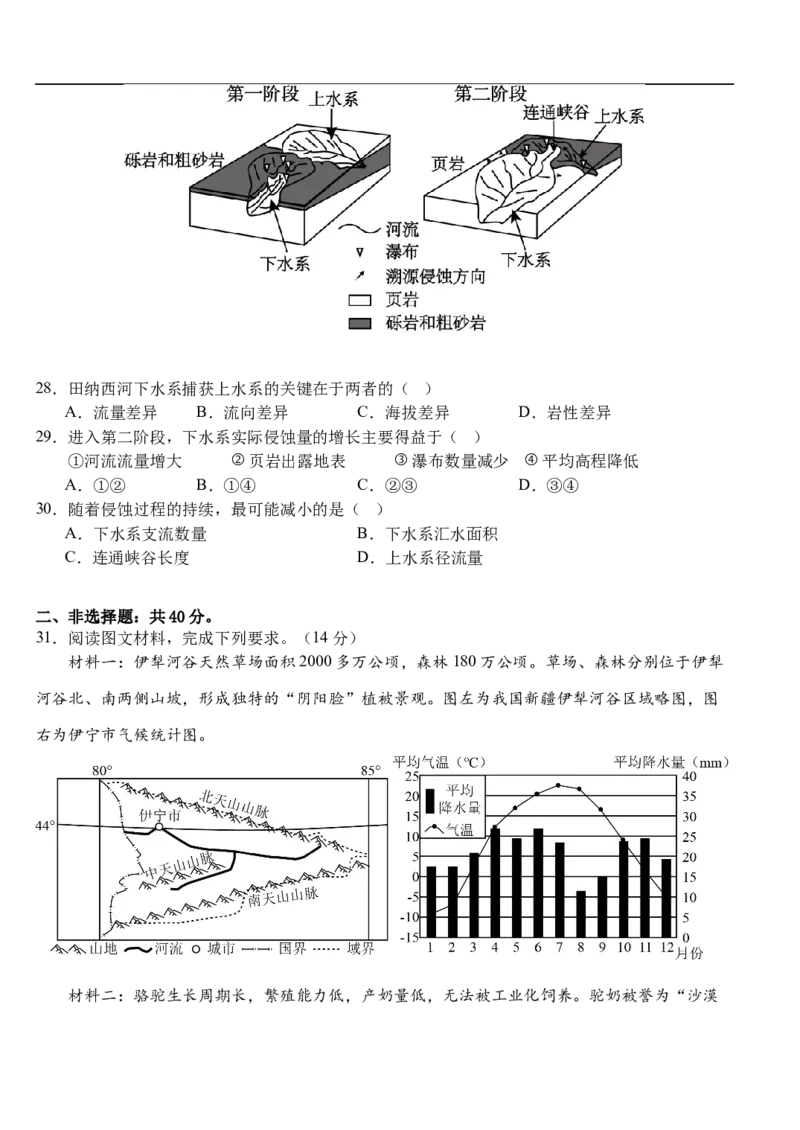 第一阶段
上水系
砾岩和粗砂岩
下水系

第二阶段
连通峡谷
上水系
页岩
下水系

河流
瀑布
溯源侵蚀方向
页岩
砾岩和粗砂岩

28．田纳西河下水系捕获上水系的关键在于两者的（ ）
A．流量差异 B．流向差异 C．海拔差异 D．岩性差异
29．进入第二阶段，下水系实际侵蚀量的增长主要得益于（ ）
①河流流量增大 ② 页岩出露地表 ③ 瀑布数量减少 ④ 平均高程降低
A．①② B．①④ C．②③ D．③④
30．随着侵蚀过程的持续，最可能减小的是（ ）
A．下水系支流数量 B．下水系汇水面积
C．连通峡谷长度 D．上水系径流量

二、非选择题：共 40 分。
31．阅读图文材料，完成下列要求。（14 分）
材料一：伊犁河谷天然草场面积 2000 多万公顷，森林 180 万公顷。草场、森林分别位于伊犁河谷北、南两侧山坡，形成独特的“阴阳脸”植被景观。图左为我国新疆伊犁河谷区域略图，图右为伊宁市气候统计图。

80°
85°
44°
北天山山脉
伊宁市
中天山山脉
南天山山脉
山地 河流 城市 国界 域界

平均气温（℃）
平均降水量（mm）
平均降水量
气温
25 20 15 10 5 0 -5 -10 -15
40 35 30 25 20 15 10 5 0
1 2 3 4 5 6 7 8 9 10 11 12 月份

材料二：骆驼生长周期长，繁殖能力低，产奶量低，无法被工业化饲养。驼奶被誉为“沙漠