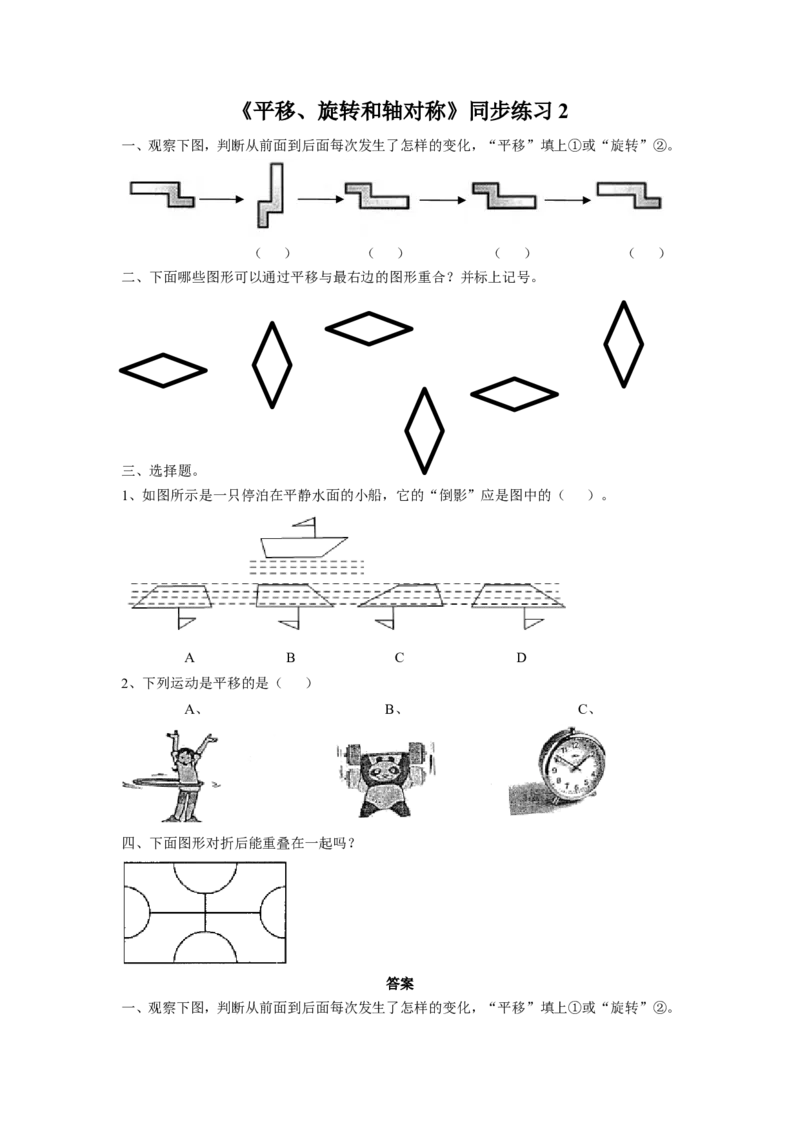 《平移、旋转和轴对称》同步练习 2

一、观察下图，判断从前面到后面每次发生了怎样的变化，“平移”填上①或“旋转”②。

（　）　（　）　（　）　（　）

二、下面哪些图形可以通过平移与最右边的图形重合？并标上记号。

三、选择题。

1、如图所示是一只停泊在平静水面的小船，它的“倒影”应是图中的（　）。

A　B　C　D

2、下列运动是平移的是（　）

A、　B、　C、

四、下面图形对折后能重叠在一起吗？

答案

一、观察下图，判断从前面到后面每次发生了怎样的变化，“平移”填上①或“旋转”②。