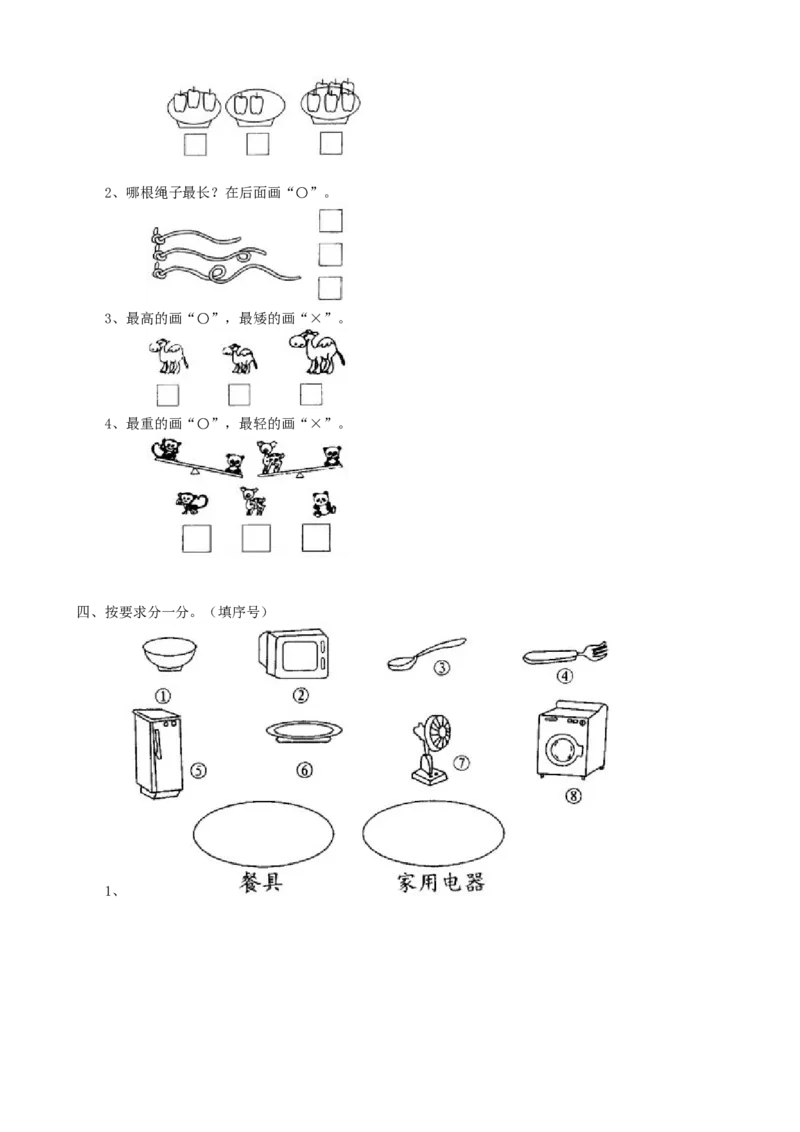 2、哪根绳子最长？在后面画“○”。

3、最高的画“○”，最矮的画“×”。

4、最重的画“○”，最轻的画“×”。

四、按要求分一分。（填序号）

①

②

③

④

⑤

⑥

⑦

⑧

1、

餐具

家用电器