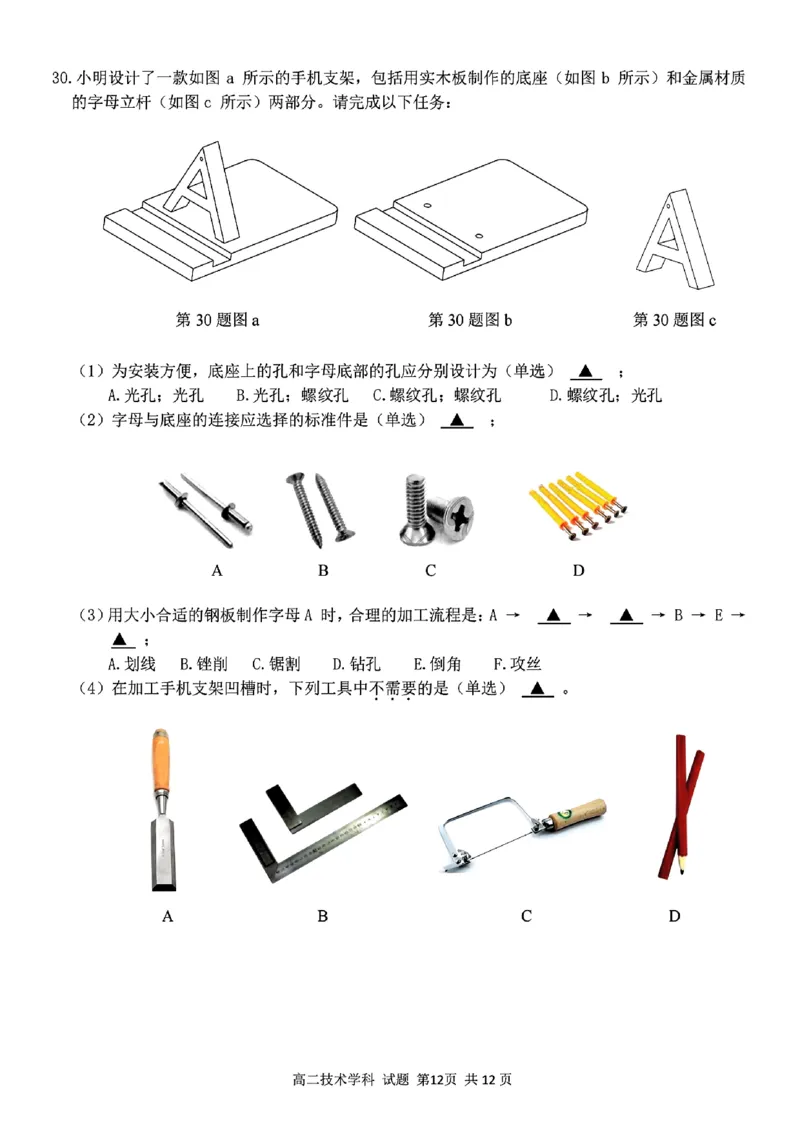 30. 小明设计了一款如图 a 所示的手机支架，包括用实木板制作的底座（如图 b 所示）和金属材质的字母立杆（如图 c 所示）两部分。请完成以下任务：

第 30 题图 a　　第 30 题图 b　　第 30 题图 c

（1）为安装方便，底座上的孔和字母底部的孔应分别设计为（单选） ▲ ；
A. 光孔；光孔　B. 光孔；螺纹孔　C. 螺纹孔；螺纹孔　D. 螺纹孔；光孔
（2）字母与底座的连接应选择的标准件是（单选） ▲ ；

A　B　C　D

（3）用大小合适的钢板制作字母 A 时，合理的加工流程是：A → ▲ → ▲ → B → E → ▲ ；
A. 划线　B. 锉削　C. 锯割　D. 钻孔　E. 倒角　F. 攻丝
（4）在加工手机支架凹槽时，下列工具中不需要的是（单选） ▲ 。

A　B　C　D

高二技术学科 试题 第12页 共 12 页