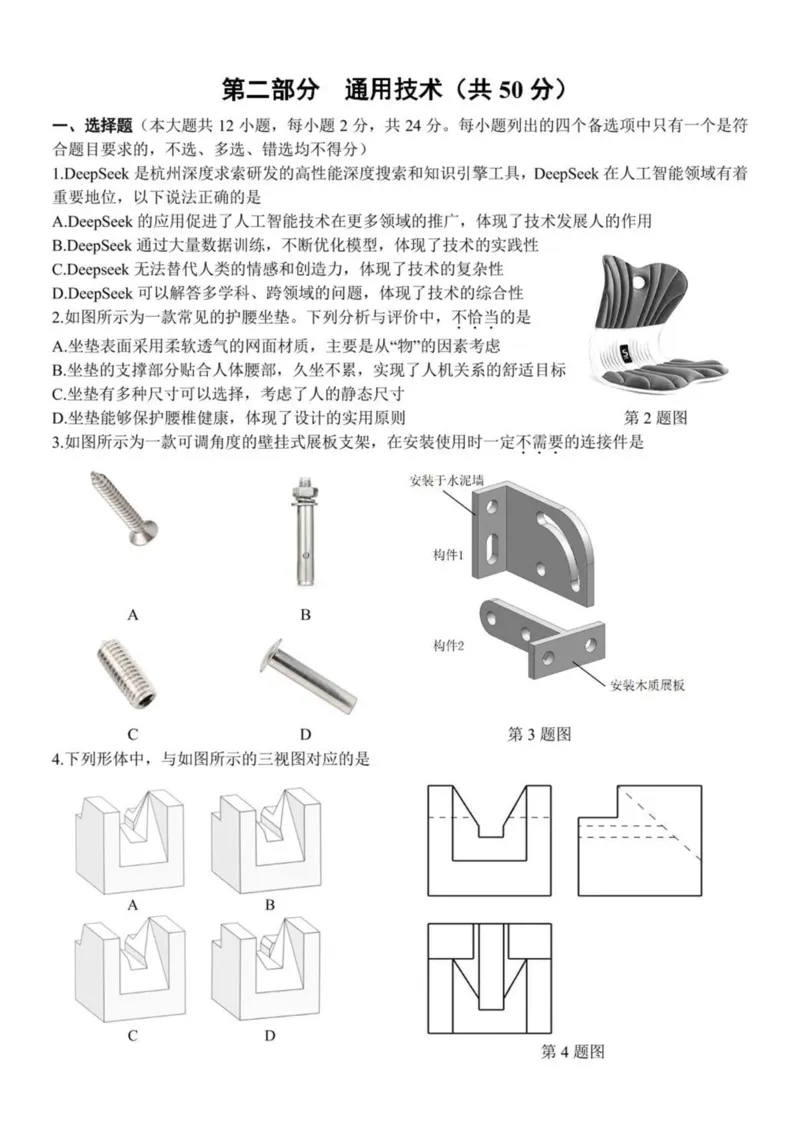 第二部分　通用技术（共 50 分）

一、选择题（本大题共 12 小题，每小题 2 分，共 24 分。每小题列出的四个备选项中只有一个是符合题目要求的，不选、多选、错选均不得分）

1.DeepSeek 是杭州深度求索研发的高性能深度搜索和知识引擎工具，DeepSeek 在人工智能领域有着重要地位，以下说法正确的是

A.DeepSeek 的应用促进了人工智能技术在更多领域的推广，体现了技术发展人的作用

B.DeepSeek 通过大量数据训练，不断优化模型，体现了技术的实践性

C.Deepseek 无法替代人类的情感和创造力，体现了技术的复杂性

D.DeepSeek 可以解答多学科、跨领域的问题，体现了技术的综合性

2.如图所示为一款常见的护腰坐垫。下列分析与评价中，不恰当的是

A.坐垫表面采用柔软透气的网面材质，主要是从“物”的因素考虑

B.坐垫的支撑部分贴合人体腰部，久坐不累，实现了人机关系的舒适目标

C.坐垫有多种尺寸可以选择，考虑了人的静态尺寸

D.坐垫能够保护腰椎健康，体现了设计的实用原则

第 2 题图

3.如图所示为一款可调角度的壁挂式展板支架，在安装使用时一定不需要的连接件是

A

B

C

D

安装于水泥墙

构件1

构件2

安装木质展板

第 3 题图

4.下列形体中，与如图所示的三视图对应的是

A

B

C

D

第 4 题图