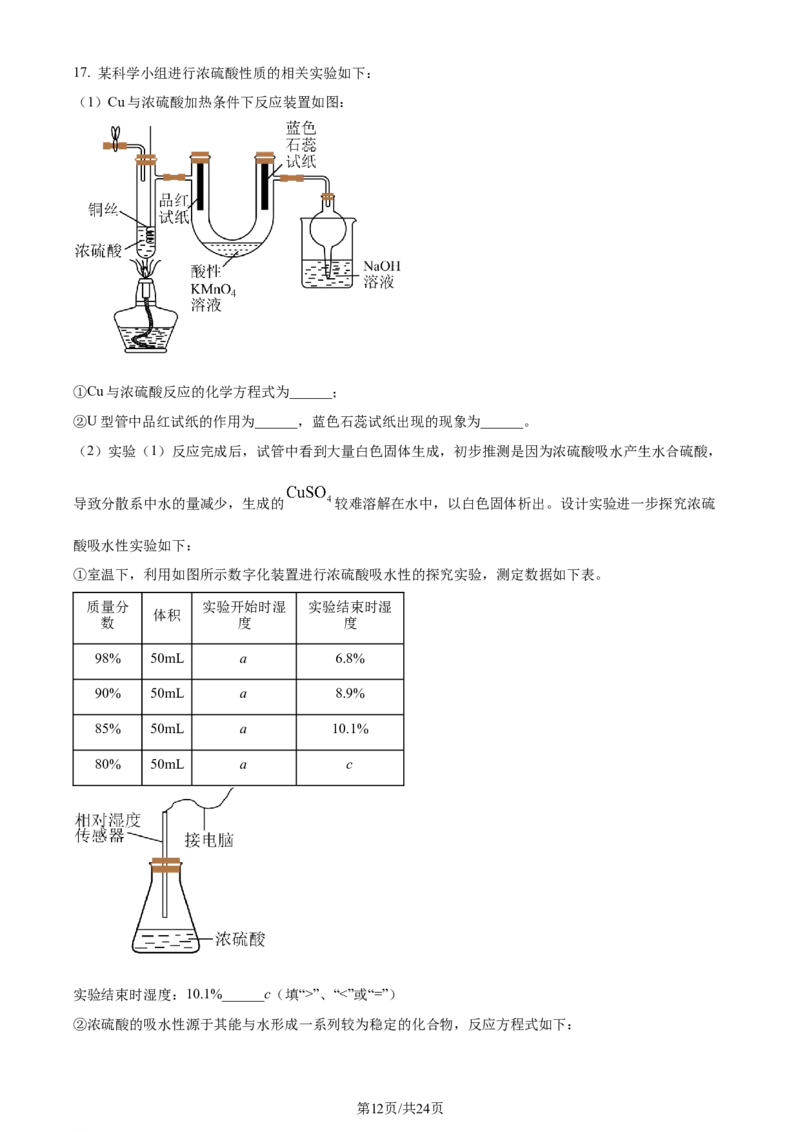 17. 某科学小组进行浓硫酸性质的相关实验如下：

（1）Cu 与浓硫酸加热条件下反应装置如图：

铜丝
浓硫酸
品红试纸
蓝色石蕊试纸
酸性 $KMnO_4$ 溶液
NaOH 溶液

①Cu 与浓硫酸反应的化学方程式为______；

②U 型管中品红试纸的作用为______，蓝色石蕊试纸出现的现象为______。

（2）实验（1）反应完成后，试管中看到大量白色固体生成，初步推测是因为浓硫酸吸水产生水合硫酸，导致分散系中水的量减少，生成的 $CuSO_4$ 较难溶解在水中，以白色固体析出。设计实验进一步探究浓硫酸吸水性实验如下：

①室温下，利用如图所示数字化装置进行浓硫酸吸水性的探究实验，测定数据如下表。

| 质量分数 | 体积 | 实验开始时湿度 | 实验结束时湿度 |
|---|---|---|---|
| 98% | 50mL | $a$ | 6.8% |
| 90% | 50mL | $a$ | 8.9% |
| 85% | 50mL | $a$ | 10.1% |
| 80% | 50mL | $a$ | $c$ |

相对湿度传感器
接电脑
浓硫酸

实验结束时湿度：10.1%______$c$（填“>”、“<”或“=”）

②浓硫酸的吸水性源于其能与水形成一系列较为稳定的化合物，反应方程式如下：

第12页/共24页