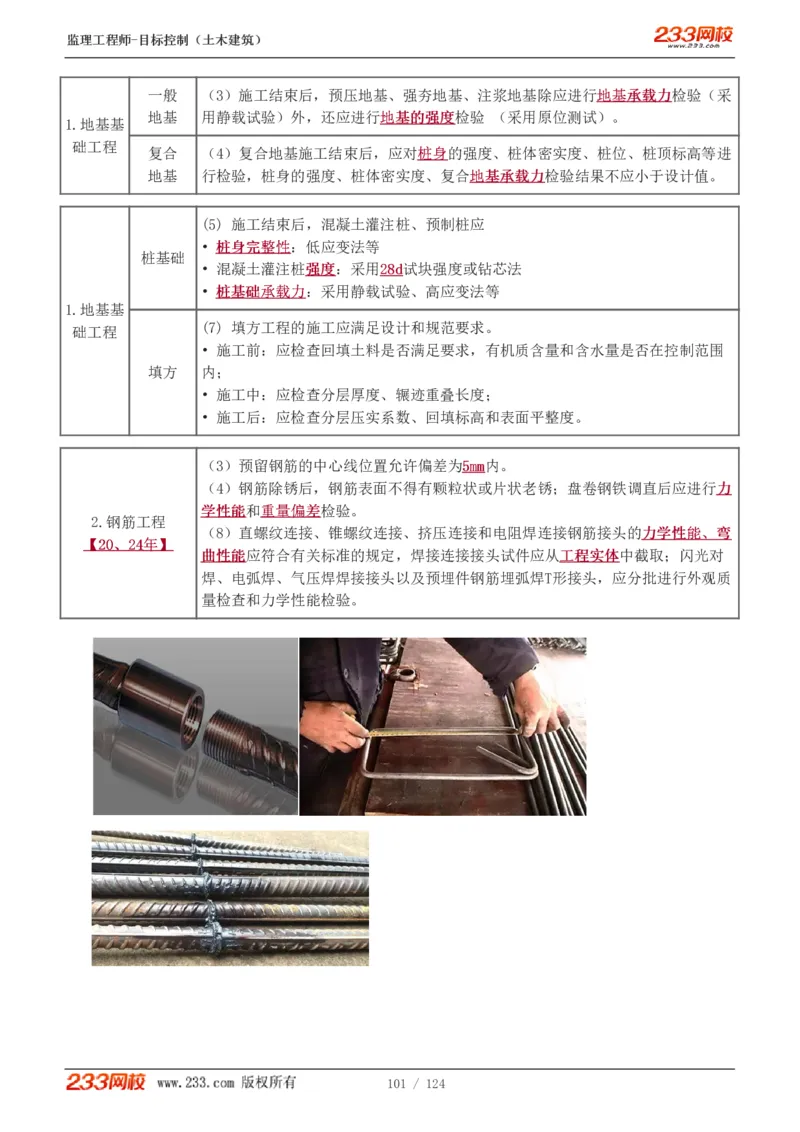 监理工程师-目标控制（土木建筑）

233网校
www.233.com

| 1.地基基础工程 | 一般地基 | （3）施工结束后，预压地基、强夯地基、注浆地基除应进行地基承载力检验（采用静载试验）外，还应进行地基的强度检验 （采用原位测试）。 |
|---|---|---|
| | 复合地基 | （4）复合地基施工结束后，应对桩身的强度、桩体密实度、桩位、桩顶标高等进行检验，桩身的强度、桩体密实度、复合地基承载力检验结果不应小于设计值。 |

| 1.地基基础工程 | 桩基础 | (5) 施工结束后，混凝土灌注桩、预制桩应<br>• 桩身完整性：低应变法等<br>• 混凝土灌注桩强度：采用28d试块强度或钻芯法<br>• 桩基础承载力：采用静载试验、高应变法等 |
|---|---|---|
| | 填方 | (7) 填方工程的施工应满足设计和规范要求。<br>• 施工前：应检查回填土料是否满足要求，有机质含量和含水量是否在控制范围内；<br>• 施工中：应检查分层厚度、辗迹重叠长度；<br>• 施工后：应检查分层压实系数、回填标高和表面平整度。 |

| 2.钢筋工程<br>【20、24年】 | （3）预留钢筋的中心线位置允许偏差为5mm内。<br>（4）钢筋除锈后，钢筋表面不得有颗粒状或片状老锈；盘卷钢铁调直后应进行力学性能和重量偏差检验。<br>（8）直螺纹连接、锥螺纹连接、挤压连接和电阻焊连接钢筋接头的力学性能、弯曲性能应符合有关标准的规定，焊接连接接头试件应从工程实体中截取；闪光对焊、电弧焊、气压焊焊接接头以及预埋件钢筋埋弧焊T形接头，应分批进行外观质量检查和力学性能检验。 |
|---|---|

233网校 www.233.com 版权所有 101 / 124