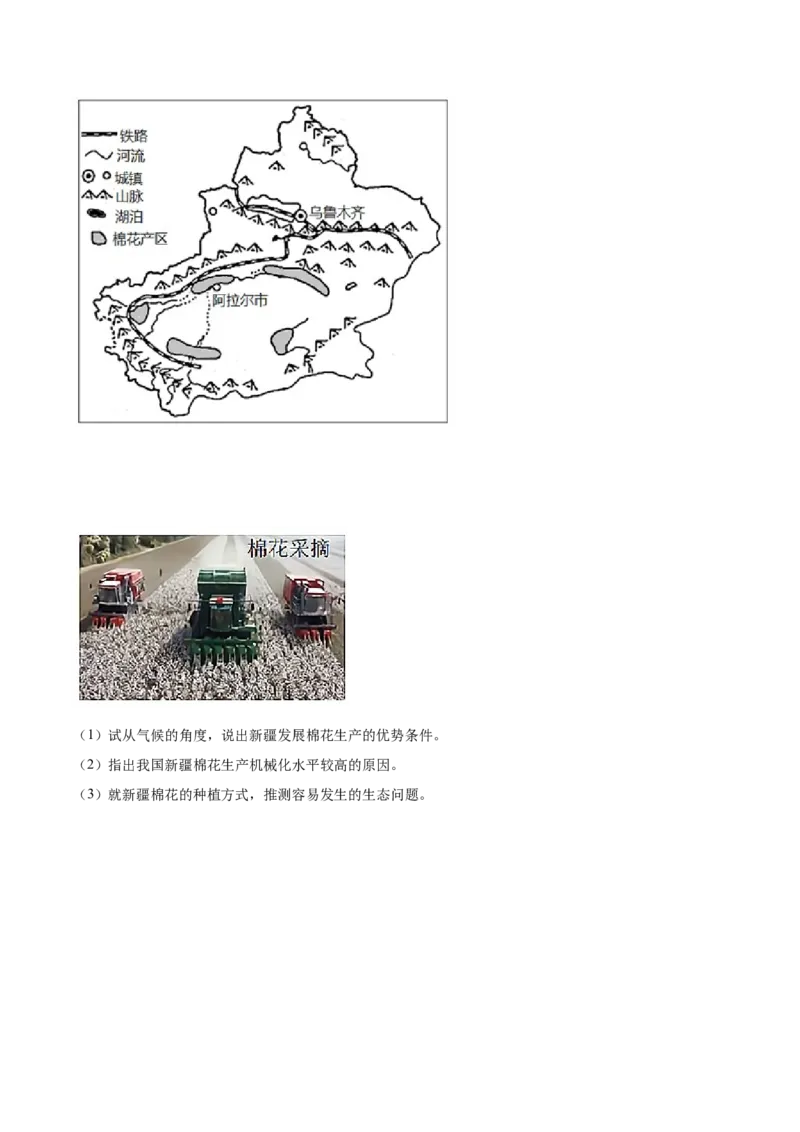 铁路
河流
城镇
山脉
湖泊
棉花产区
乌鲁木齐
阿拉尔市

棉花采摘

（1）试从气候的角度，说出新疆发展棉花生产的优势条件。
（2）指出我国新疆棉花生产机械化水平较高的原因。
（3）就新疆棉花的种植方式，推测容易发生的生态问题。