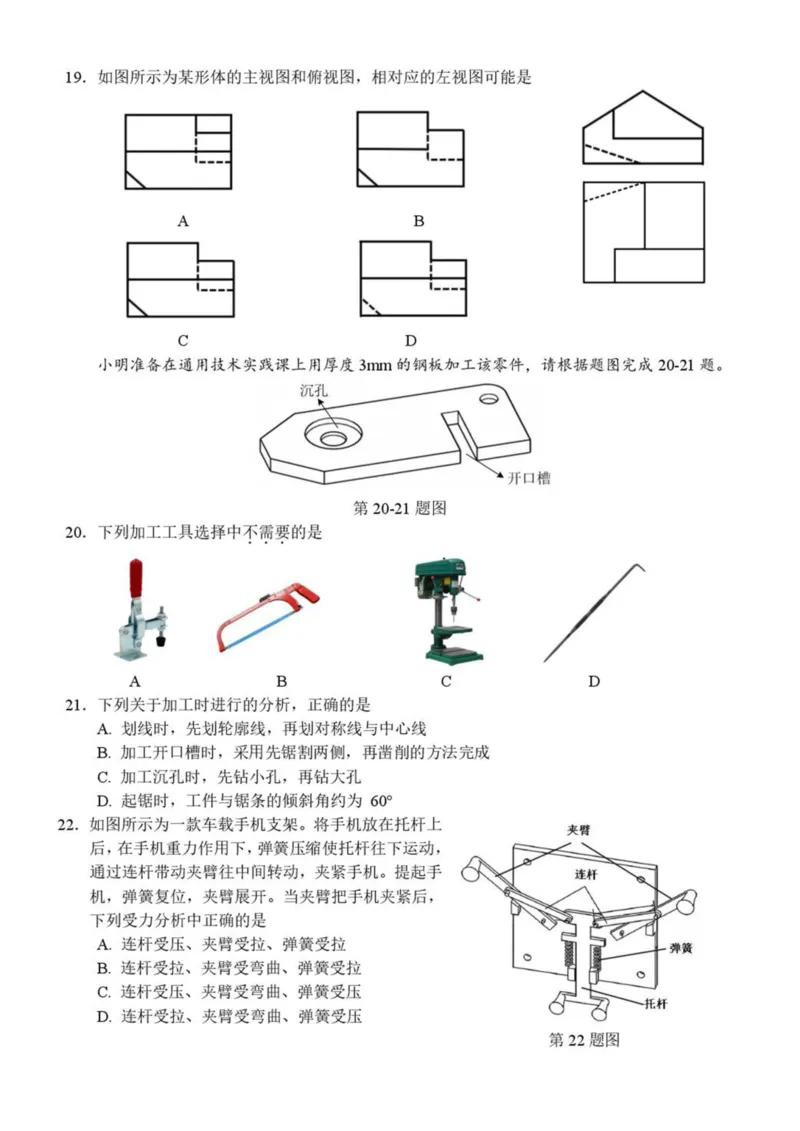 19. 如图所示为某形体的主视图和俯视图，相对应的左视图可能是

A

B

C

D

小明准备在通用技术实践课上用厚度 3mm 的钢板加工该零件，请根据题图完成 20-21 题。

沉孔

开口槽

第 20-21 题图

20. 下列加工工具选择中不需要的是

A B C D

21. 下列关于加工时进行的分析，正确的是
A. 划线时，先划轮廓线，再划对称线与中心线
B. 加工开口槽时，采用先锯割两侧，再凿削的方法完成
C. 加工沉孔时，先钻小孔，再钻大孔
D. 起锯时，工件与锯条的倾斜角约为 60°

22. 如图所示为一款车载手机支架。将手机放在托杆上后，在手机重力作用下，弹簧压缩使托杆往下运动，通过连杆带动夹臂往中间转动，夹紧手机。提起手机，弹簧复位，夹臂展开。当夹臂把手机夹紧后，下列受力分析中正确的是
A. 连杆受压、夹臂受拉、弹簧受拉
B. 连杆受拉、夹臂受弯曲、弹簧受拉
C. 连杆受压、夹臂受弯曲、弹簧受压
D. 连杆受拉、夹臂受弯曲、弹簧受压

夹臂

连杆

弹簧

托杆

第 22 题图