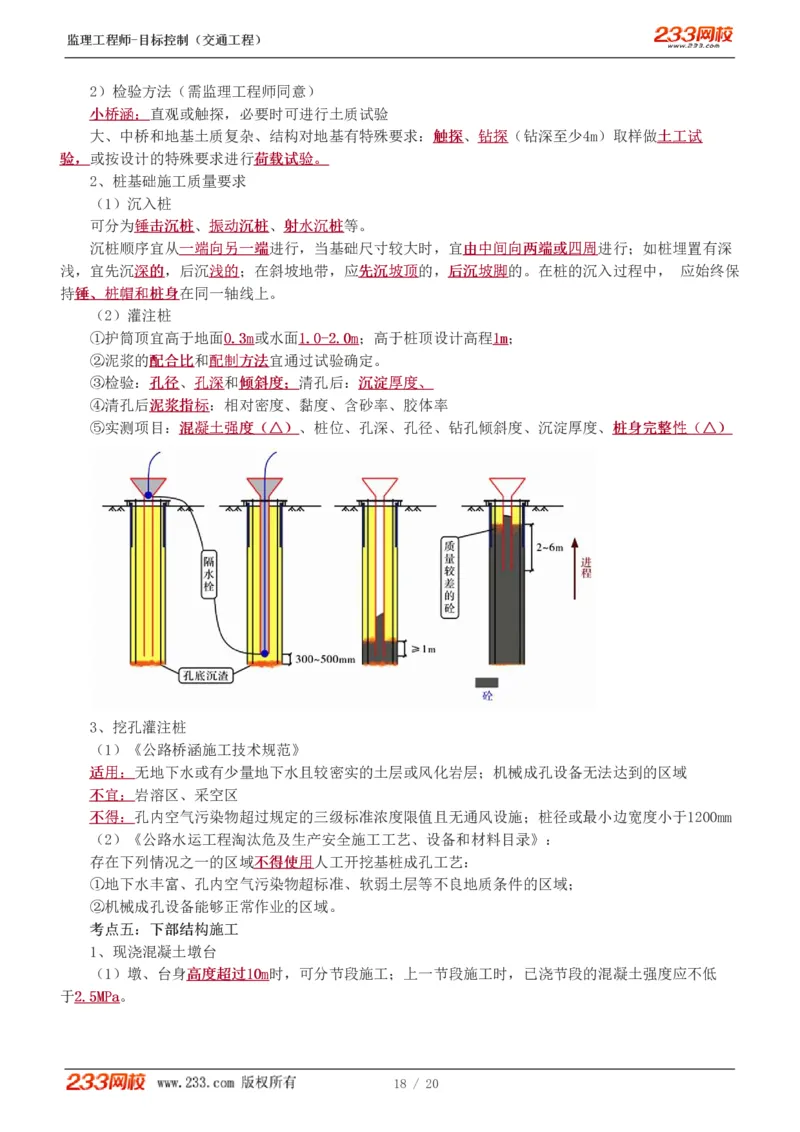 监理工程师-目标控制（交通工程）

233网校 www.233.com

2）检验方法（需监理工程师同意）

小桥涵：直观或触探，必要时可进行土质试验

大、中桥和地基土质复杂、结构对地基有特殊要求：触探、钻探（钻深至少4m）取样做土工试验，或按设计的特殊要求进行荷载试验。

2、桩基础施工质量要求

（1）沉入桩

可分为锤击沉桩、振动沉桩、射水沉桩等。

沉桩顺序宜从一端向另一端进行，当基础尺寸较大时，宜由中间向两端或四周进行；如桩埋置有深浅，宜先沉深的，后沉浅的；在斜坡地带，应先沉坡顶的，后沉坡脚的。在桩的沉入过程中， 应始终保持锤、桩帽和桩身在同一轴线上。

（2）灌注桩

①护筒顶宜高于地面0.3m或水面1.0-2.0m；高于桩顶设计高程1m；

②泥浆的配合比和配制方法宜通过试验确定。

③检验：孔径、孔深和倾斜度；清孔后：沉淀厚度、

④清孔后泥浆指标：相对密度、黏度、含砂率、胶体率

⑤实测项目：混凝土强度（△）、桩位、孔深、孔径、钻孔倾斜度、沉淀厚度、桩身完整性（△）

隔水栓

孔底沉渣

300~500mm

≥1m

质量较差的砼

2~6m

进程

砼

3、挖孔灌注桩

（1）《公路桥涵施工技术规范》

适用：无地下水或有少量地下水且较密实的土层或风化岩层；机械成孔设备无法达到的区域

不宜：岩溶区、采空区

不得：孔内空气污染物超过规定的三级标准浓度限值且无通风设施；桩径或最小边宽度小于1200mm

（2）《公路水运工程淘汰危及生产安全施工工艺、设备和材料目录》：

存在下列情况之一的区域不得使用人工开挖基桩成孔工艺：

①地下水丰富、孔内空气污染物超标准、软弱土层等不良地质条件的区域；

②机械成孔设备能够正常作业的区域。

考点五：下部结构施工

1、现浇混凝土墩台

（1）墩、台身高度超过10m时，可分节段施工；上一节段施工时，已浇节段的混凝土强度应不低于2.5MPa。

233网校 www.233.com 版权所有 18 / 20