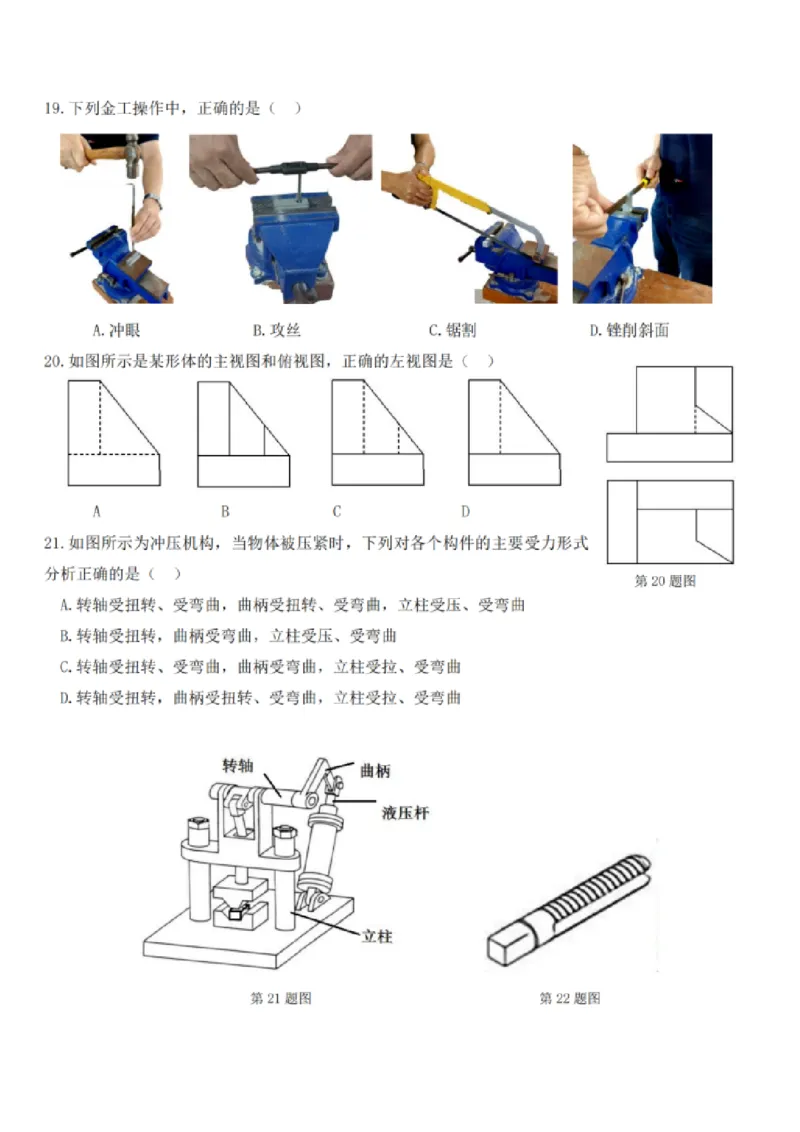 19. 下列金工操作中，正确的是（　）

A. 冲眼
B. 攻丝
C. 锯割
D. 锉削斜面

20. 如图所示是某形体的主视图和俯视图，正确的左视图是（　）

A
B
C
D

第 20 题图

21. 如图所示为冲压机构，当物体被压紧时，下列对各个构件的主要受力形式分析正确的是（　）

A. 转轴受扭转、受弯曲，曲柄受扭转、受弯曲，立柱受压、受弯曲
B. 转轴受扭转，曲柄受弯曲，立柱受压、受弯曲
C. 转轴受扭转、受弯曲，曲柄受弯曲，立柱受拉、受弯曲
D. 转轴受扭转，曲柄受扭转、受弯曲，立柱受拉、受弯曲

转轴
曲柄
液压杆
立柱

第 21 题图

第 22 题图