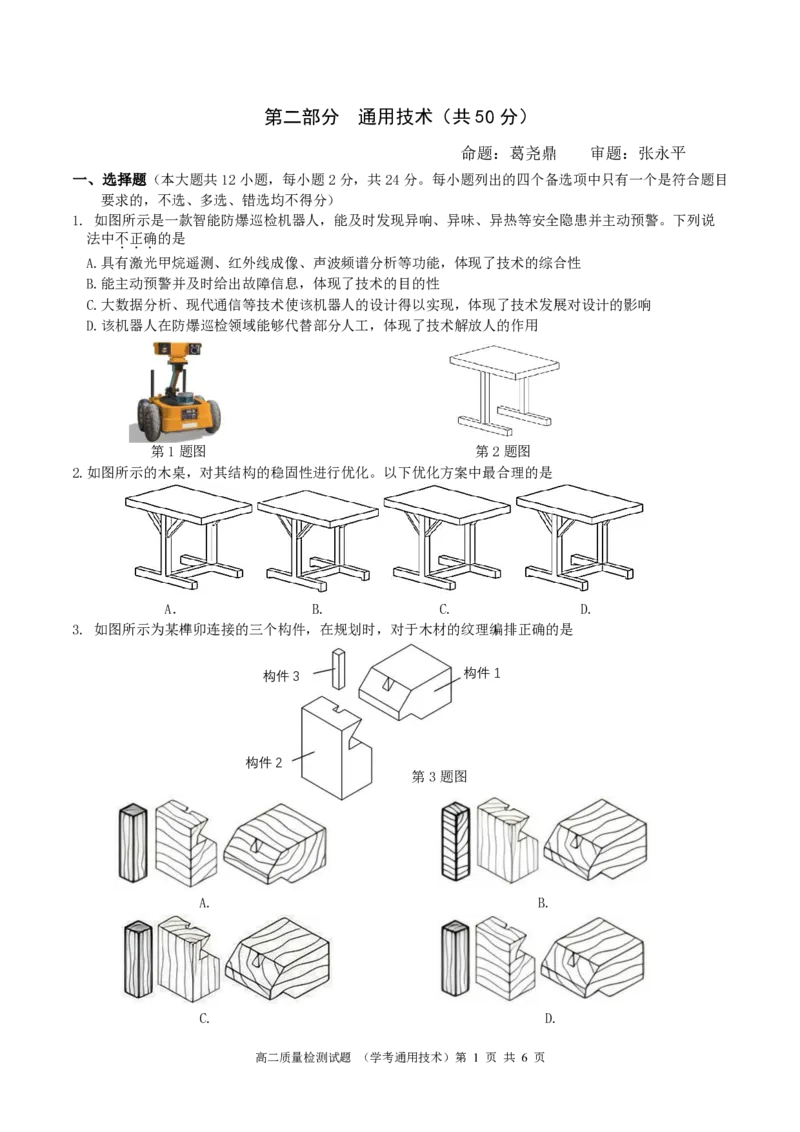 第二部分　通用技术（共 50 分）

命题：葛尧鼎　　审题：张永平

一、选择题（本大题共 12 小题，每小题 2 分，共 24 分。每小题列出的四个备选项中只有一个是符合题目要求的，不选、多选、错选均不得分）

1. 如图所示是一款智能防爆巡检机器人，能及时发现异响、异味、异热等安全隐患并主动预警。下列说法中不正确的是

A. 具有激光甲烷遥测、红外线成像、声波频谱分析等功能，体现了技术的综合性
B. 能主动预警并及时给出故障信息，体现了技术的目的性
C. 大数据分析、现代通信等技术使该机器人的设计得以实现，体现了技术发展对设计的影响
D. 该机器人在防爆巡检领域能够代替部分人工，体现了技术解放人的作用

第 1 题图　　　　第 2 题图

2. 如图所示的木桌，对其结构的稳固性进行优化。以下优化方案中最合理的是

A.　　B.　　C.　　D.

3. 如图所示为某榫卯连接的三个构件，在规划时，对于木材的纹理编排正确的是

构件 3　　构件 1　　构件 2

第 3 题图

A.　　B.

C.　　D.

高二质量检测试题　（学考通用技术）第 1 页 共 6 页