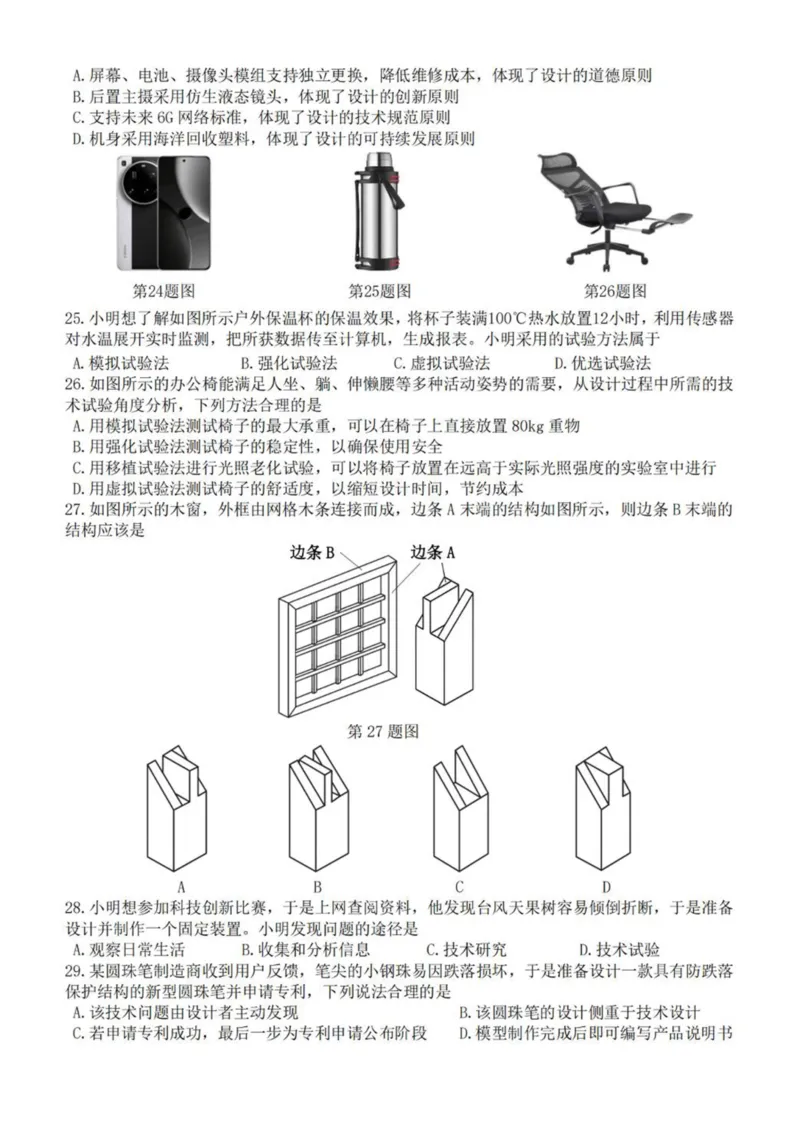 A. 屏幕、电池、摄像头模组支持独立更换，降低维修成本，体现了设计的道德原则
B. 后置主摄采用仿生液态镜头，体现了设计的创新原则
C. 支持未来 6G 网络标准，体现了设计的技术规范原则
D. 机身采用海洋回收塑料，体现了设计的可持续发展原则

第24题图　　第25题图　　第26题图

25. 小明想了解如图所示户外保温杯的保温效果，将杯子装满100℃热水放置12小时，利用传感器对水温展开实时监测，把所获数据传至计算机，生成报表。小明采用的试验方法属于
A. 模拟试验法　　B. 强化试验法　　C. 虚拟试验法　　D. 优选试验法

26. 如图所示的办公椅能满足人坐、躺、伸懒腰等多种活动姿势的需要，从设计过程中所需的技术试验角度分析，下列方法合理的是
A. 用模拟试验法测试椅子的最大承重，可以在椅子上直接放置 80kg 重物
B. 用强化试验法测试椅子的稳定性，以确保使用安全
C. 用移植试验法进行光照老化试验，可以将椅子放置在远高于实际光照强度的实验室中进行
D. 用虚拟试验法测试椅子的舒适度，以缩短设计时间，节约成本

27. 如图所示的木窗，外框由网格木条连接而成，边条 A 末端的结构如图所示，则边条 B 末端的结构应该是

边条 B　边条 A

第 27 题图

A　　B　　C　　D

28. 小明想参加科技创新比赛，于是上网查阅资料，他发现台风天果树容易倾倒折断，于是准备设计并制作一个固定装置。小明发现问题的途径是
A. 观察日常生活　　B. 收集和分析信息　　C. 技术研究　　D. 技术试验

29. 某圆珠笔制造商收到用户反馈，笔尖的小钢珠易因跌落损坏，于是准备设计一款具有防跌落保护结构的新型圆珠笔并申请专利，下列说法合理的是
A. 该技术问题由设计者主动发现　　B. 该圆珠笔的设计侧重于技术设计
C. 若申请专利成功，最后一步为专利申请公布阶段　　D. 模型制作完成后即可编写产品说明书