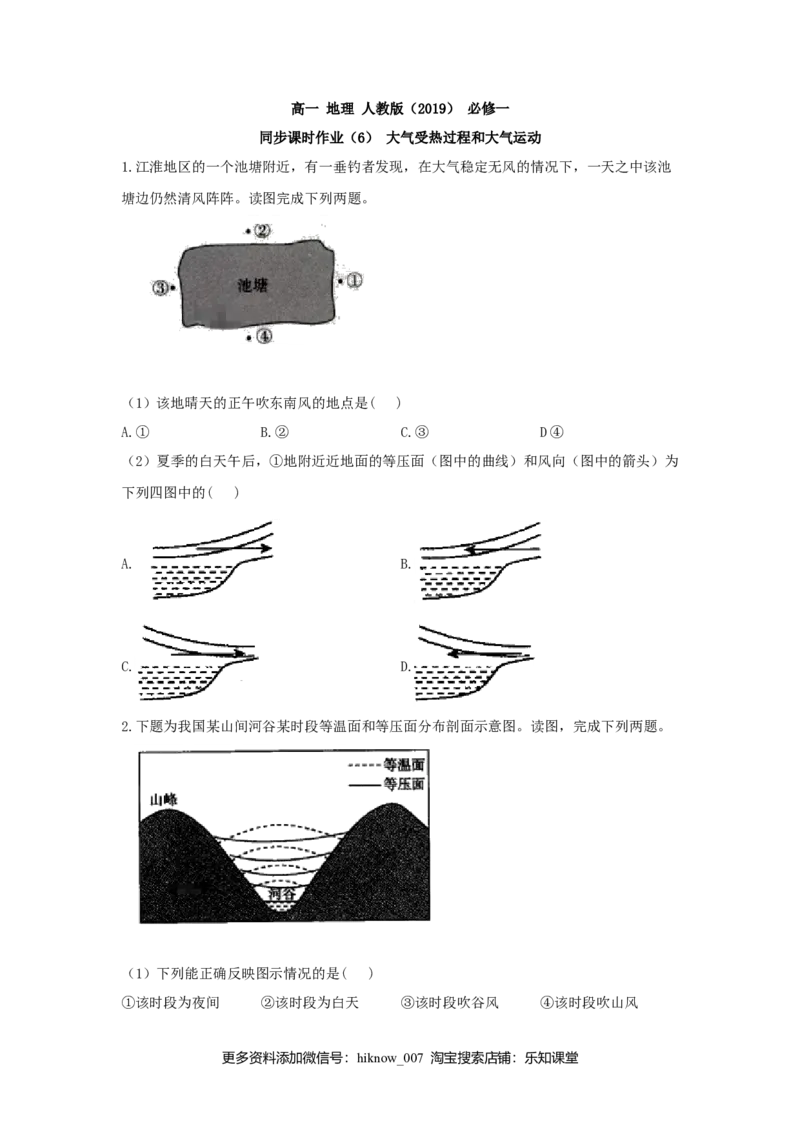 高一 地理 人教版（2019） 必修一

同步课时作业（6） 大气受热过程和大气运动

1.江淮地区的一个池塘附近，有一垂钓者发现，在大气稳定无风的情况下，一天之中该池塘边仍然清风阵阵。读图完成下列两题。

②

③

池塘

①

④

（1）该地晴天的正午吹东南风的地点是(　 )

A.①　　B.②　　C.③　　D④

（2）夏季的白天午后，①地附近近地面的等压面（图中的曲线）和风向（图中的箭头）为下列四图中的(　 )

A.

B.

C.

D.

2.下题为我国某山间河谷某时段等温面和等压面分布剖面示意图。读图，完成下列两题。

等温面

等压面

山峰

河谷

（1）下列能正确反映图示情况的是(　 )

①该时段为夜间　　②该时段为白天　　③该时段吹谷风　　④该时段吹山风

更多资料添加微信号：hiknow_007 淘宝搜索店铺：乐知课堂