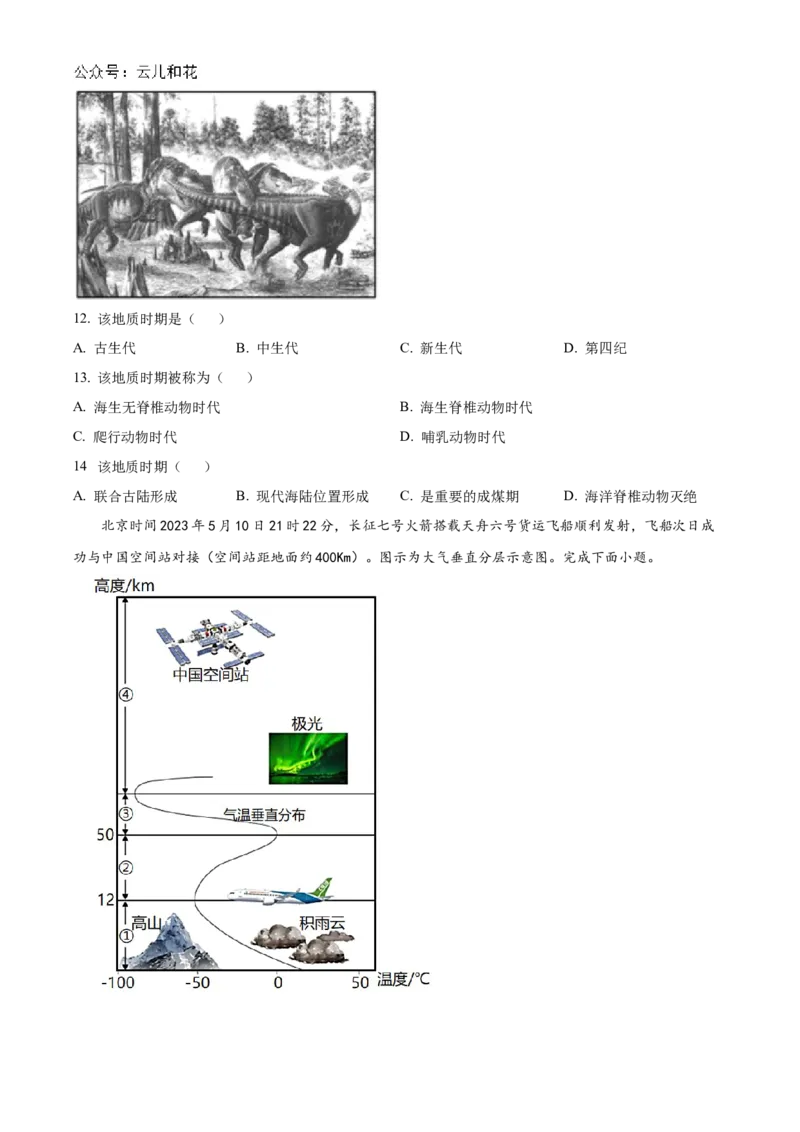 公众号：云儿和花

12. 该地质时期是（　）

A. 古生代　　B. 中生代　　C. 新生代　　D. 第四纪

13. 该地质时期被称为（　）

A. 海生无脊椎动物时代　　B. 海生脊椎动物时代

C. 爬行动物时代　　D. 哺乳动物时代

14 该地质时期（　）

A. 联合古陆形成　　B. 现代海陆位置形成　　C. 是重要的成煤期　　D. 海洋脊椎动物灭绝

北京时间2023年5月10日21时22分，长征七号火箭搭载天舟六号货运飞船顺利发射，飞船次日成功与中国空间站对接（空间站距地面约400Km）。图示为大气垂直分层示意图。完成下面小题。

高度/km

中国空间站

④

极光

③

气温垂直分布

50

②

12

高山

①

积雨云

-100　-50　0　50　温度/°C