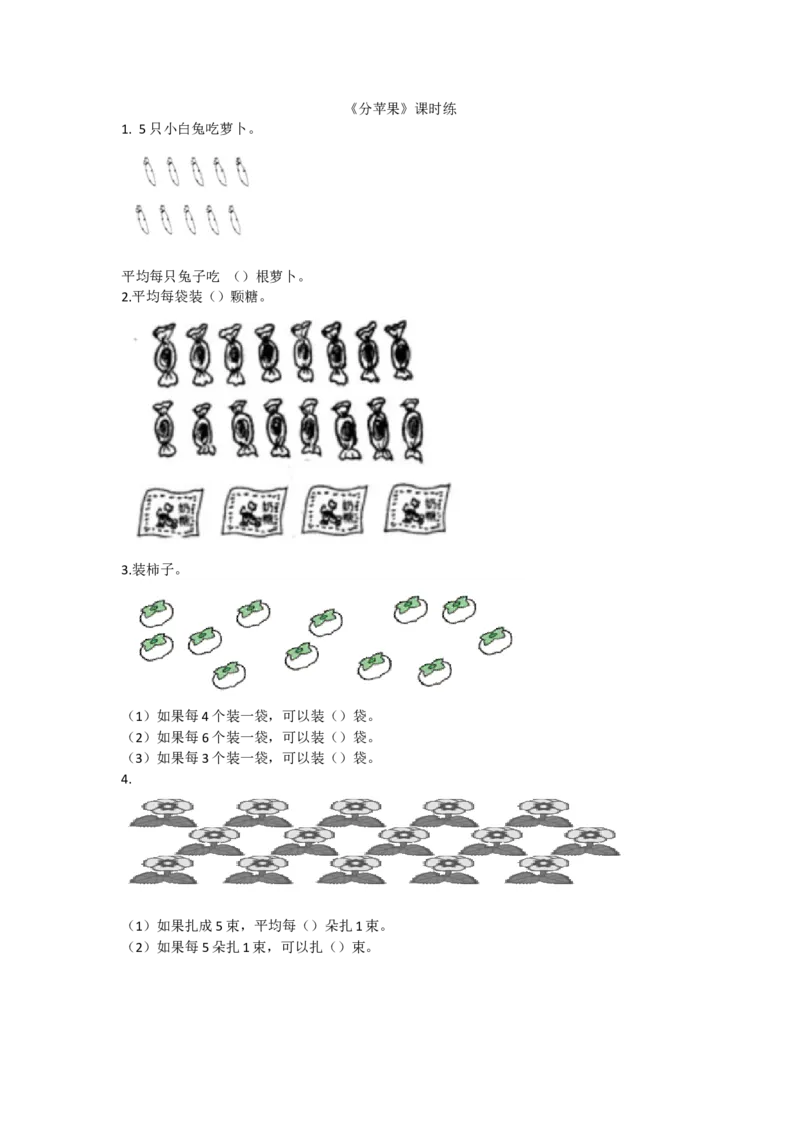 《分苹果》课时练

1. 5 只小白兔吃萝卜。

平均每只兔子吃 （）根萝卜。

2.平均每袋装（）颗糖。

奶糖 奶糖 奶糖 奶糖

3.装柿子。

（1）如果每 4 个装一袋，可以装（）袋。
（2）如果每 6 个装一袋，可以装（）袋。
（3）如果每 3 个装一袋，可以装（）袋。

4.

（1）如果扎成 5 束，平均每（）朵扎 1 束。
（2）如果每 5 朵扎 1 束，可以扎（）束。