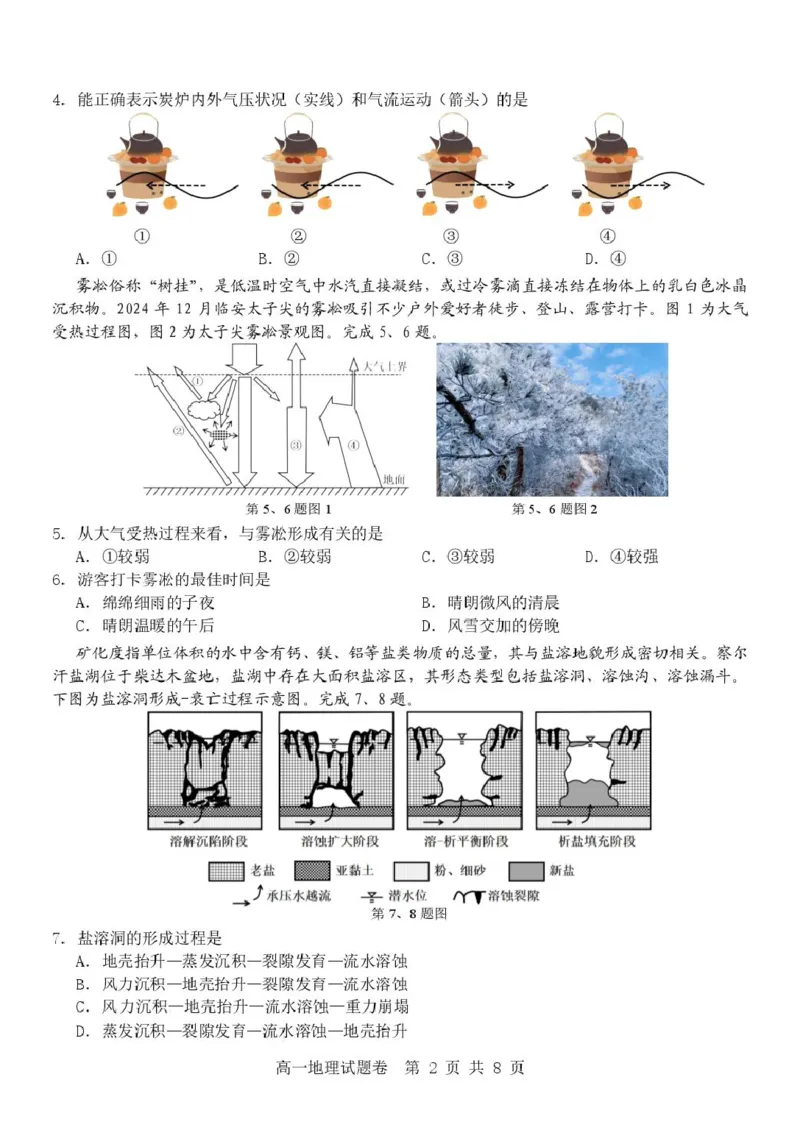 4. 能正确表示炭炉内外气压状况（实线）和气流运动（箭头）的是

①　②　③　④

A. ①　B. ②　C. ③　D. ④

雾凇俗称“树挂”，是低温时空气中水汽直接凝结，或过冷雾滴直接冻结在物体上的乳白色冰晶沉积物。2024 年 12 月临安太子尖的雾凇吸引不少户外爱好者徒步、登山、露营打卡。图 1 为大气受热过程图，图 2 为太子尖雾凇景观图。完成 5、6 题。

大气上界
①
②
③
④
地面
第 5、6 题图 1　　第 5、6 题图 2

5. 从大气受热过程来看，与雾凇形成有关的是
A. ①较弱　B. ②较弱　C. ③较弱　D. ④较强

6. 游客打卡雾凇的最佳时间是
A. 绵绵细雨的子夜　B. 晴朗微风的清晨
C. 晴朗温暖的午后　D. 风雪交加的傍晚

矿化度指单位体积的水中含有钙、镁、铝等盐类物质的总量，其与盐溶地貌形成密切相关。察尔汗盐湖位于柴达木盆地，盐湖中存在大面积盐溶区，其形态类型包括盐溶洞、溶蚀沟、溶蚀漏斗。下图为盐溶洞形成-衰亡过程示意图。完成 7、8 题。

溶解沉陷阶段　溶蚀扩大阶段　溶-析平衡阶段　析盐填充阶段
老盐　亚黏土　粉、细砂　新盐
承压水越流　潜水位　溶蚀裂隙
第 7、8 题图

7. 盐溶洞的形成过程是
A. 地壳抬升—蒸发沉积—裂隙发育—流水溶蚀
B. 风力沉积—地壳抬升—裂隙发育—流水溶蚀
C. 风力沉积—地壳抬升—流水溶蚀—重力崩塌
D. 蒸发沉积—裂隙发育—流水溶蚀—地壳抬升

高一地理试题卷　第 2 页 共 8 页