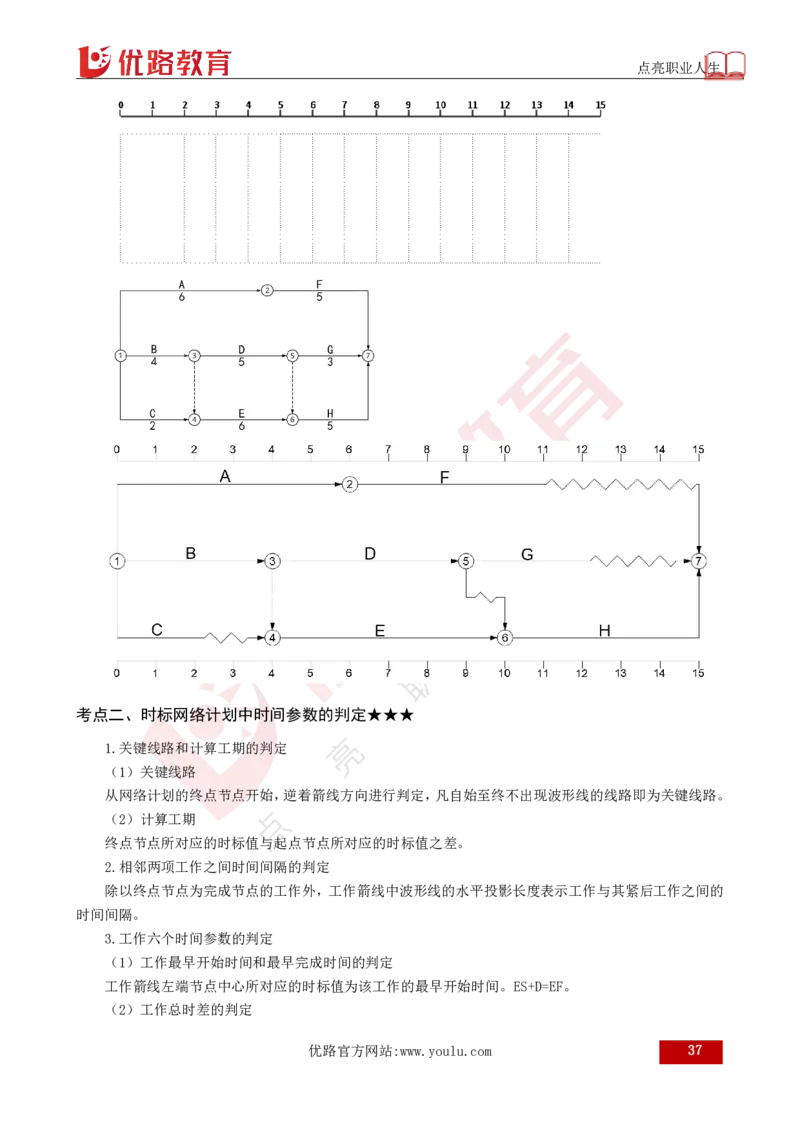 优路教育

点亮职业人生

0 1 2 3 4 5 6 7 8 9 10 11 12 13 14 15

A
6
②
F
5
①
B
4
③
D
5
⑤
G
3
⑦
C
2
④
E
6
⑥
H
5

0 1 2 3 4 5 6 7 8 9 10 11 12 13 14 15

A ② F
① B ③ D ⑤ G ⑦
C ④ E ⑥ H

0 1 2 3 4 5 6 7 8 9 10 11 12 13 14 15

考点二、时标网络计划中时间参数的判定★★★

1.关键线路和计算工期的判定

（1）关键线路

从网络计划的终点节点开始，逆着箭线方向进行判定，凡自始至终不出现波形线的线路即为关键线路。

（2）计算工期

终点节点所对应的时标值与起点节点所对应的时标值之差。

2.相邻两项工作之间时间间隔的判定

除以终点节点为完成节点的工作外，工作箭线中波形线的水平投影长度表示工作与其紧后工作之间的时间间隔。

3.工作六个时间参数的判定

（1）工作最早开始时间和最早完成时间的判定

工作箭线左端节点中心所对应的时标值为该工作的最早开始时间。ES+D=EF。

（2）工作总时差的判定

优路官方网站:www.youlu.com

37