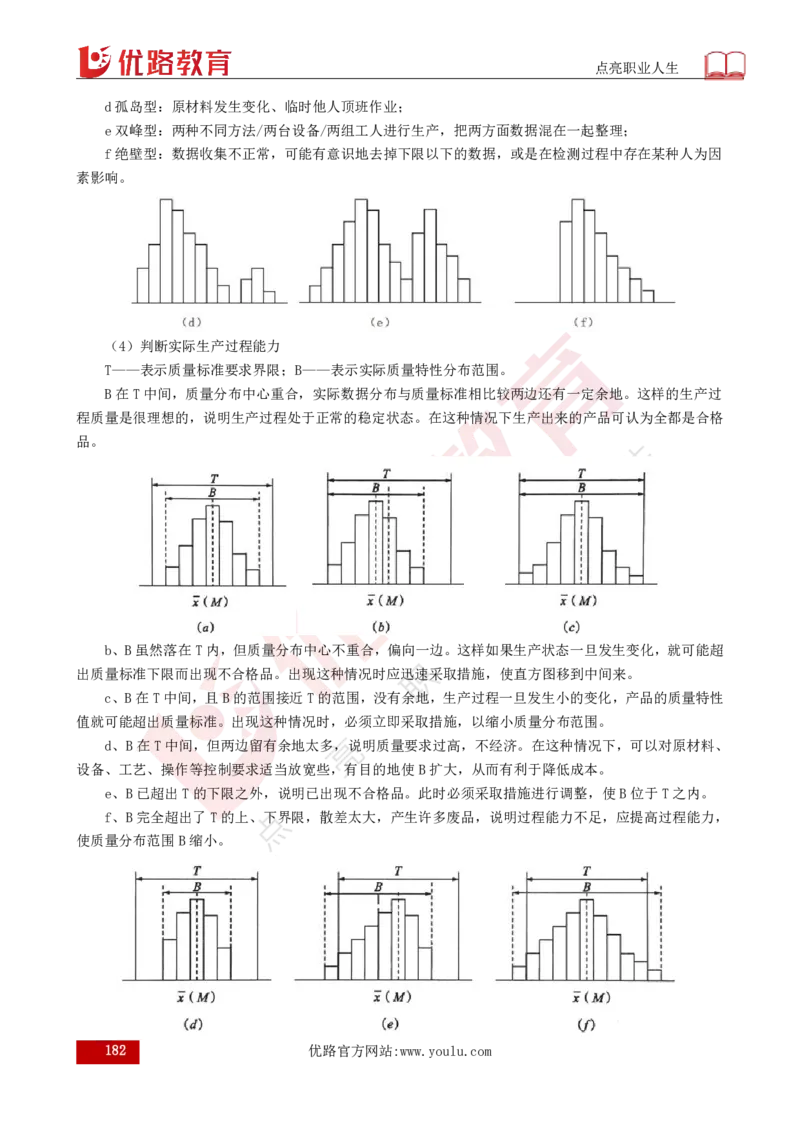 优路教育

点亮职业人生

d 孤岛型：原材料发生变化、临时他人顶班作业；

e 双峰型：两种不同方法/两台设备/两组工人进行生产，把两方面数据混在一起整理；

f 绝壁型：数据收集不正常，可能有意识地去掉下限以下的数据，或是在检测过程中存在某种人为因素影响。

(d)

(e)

(f)

（4）判断实际生产过程能力

T——表示质量标准要求界限；B——表示实际质量特性分布范围。

B 在 T 中间，质量分布中心重合，实际数据分布与质量标准相比较两边还有一定余地。这样的生产过程质量是很理想的，说明生产过程处于正常的稳定状态。在这种情况下生产出来的产品可认为全都是合格品。

T

B

$\bar{x}$ (M)

(a)

T

B

$\bar{x}$ (M)

(b)

T

B

$\bar{x}$ (M)

(c)

b、B 虽然落在 T 内，但质量分布中心不重合，偏向一边。这样如果生产状态一旦发生变化，就可能超出质量标准下限而出现不合格品。出现这种情况时应迅速采取措施，使直方图移到中间来。

c、B 在 T 中间，且 B 的范围接近 T 的范围，没有余地，生产过程一旦发生小的变化，产品的质量特性值就可能超出质量标准。出现这种情况时，必须立即采取措施，以缩小质量分布范围。

d、B 在 T 中间，但两边留有余地太多，说明质量要求过高，不经济。在这种情况下，可以对原材料、设备、工艺、操作等控制要求适当放宽些，有目的地使 B 扩大，从而有利于降低成本。

e、B 已超出 T 的下限之外，说明已出现不合格品。此时必须采取措施进行调整，使 B 位于 T 之内。

f、B 完全超出了 T 的上、下界限，散差太大，产生许多废品，说明过程能力不足，应提高过程能力，使质量分布范围 B 缩小。

T

B

$\bar{x}$ (M)

(d)

T

B

$\bar{x}$ (M)

(e)

T

B

$\bar{x}$ (M)

(f)

182

优路官方网站:www.youlu.com