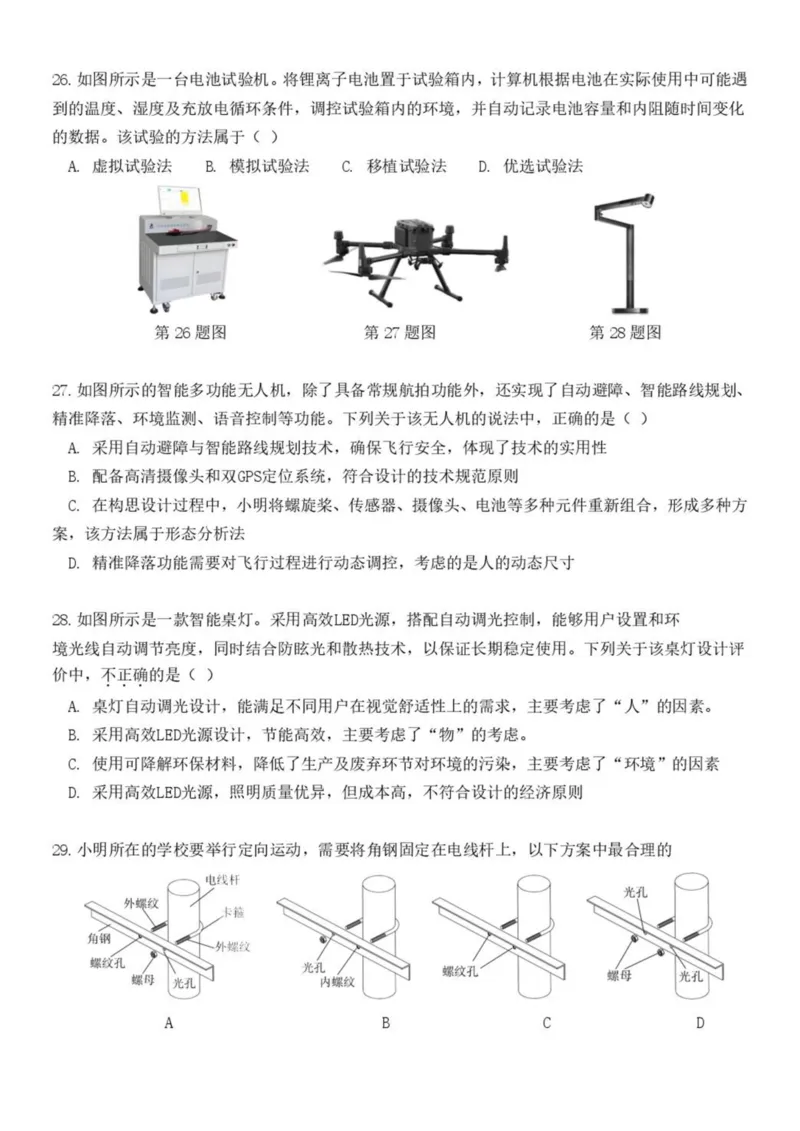 26. 如图所示是一台电池试验机。将锂离子电池置于试验箱内，计算机根据电池在实际使用中可能遇到的温度、湿度及充放电循环条件，调控试验箱内的环境，并自动记录电池容量和内阻随时间变化的数据。该试验的方法属于（ ）

A. 虚拟试验法　B. 模拟试验法　C. 移植试验法　D. 优选试验法

第 26 题图　第 27 题图　第 28 题图

27. 如图所示的智能多功能无人机，除了具备常规航拍功能外，还实现了自动避障、智能路线规划、精准降落、环境监测、语音控制等功能。下列关于该无人机的说法中，正确的是（ ）

A. 采用自动避障与智能路线规划技术，确保飞行安全，体现了技术的实用性

B. 配备高清摄像头和双GPS定位系统，符合设计的技术规范原则

C. 在构思设计过程中，小明将螺旋桨、传感器、摄像头、电池等多种元件重新组合，形成多种方案，该方法属于形态分析法

D. 精准降落功能需要对飞行过程进行动态调控，考虑的是人的动态尺寸

28. 如图所示是一款智能桌灯。采用高效LED光源，搭配自动调光控制，能够用户设置和环境光线自动调节亮度，同时结合防眩光和散热技术，以保证长期稳定使用。下列关于该桌灯设计评价中，不正确的是（ ）

A. 桌灯自动调光设计，能满足不同用户在视觉舒适性上的需求，主要考虑了“人”的因素。

B. 采用高效LED光源设计，节能高效，主要考虑了“物”的考虑。

C. 使用可降解环保材料，降低了生产及废弃环节对环境的污染，主要考虑了“环境”的因素

D. 采用高效LED光源，照明质量优异，但成本高，不符合设计的经济原则

29. 小明所在的学校要举行定向运动，需要将角钢固定在电线杆上，以下方案中最合理的

电线杆　外螺纹　卡箍　角钢　外螺纹　螺纹孔　螺母　光孔
A

光孔　内螺纹
B

螺纹孔
C

光孔　螺母　光孔
D