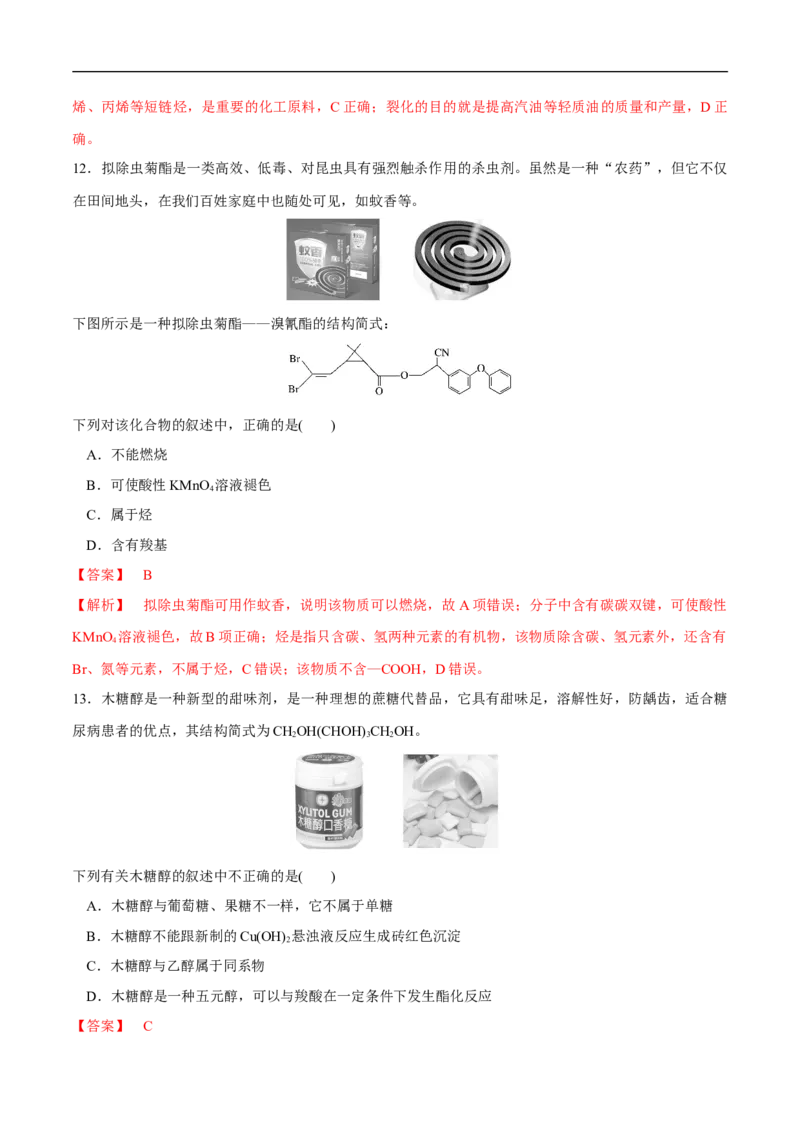 烯、丙烯等短链烃，是重要的化工原料，C 正确；裂化的目的就是提高汽油等轻质油的质量和产量，D 正确。

12．拟除虫菊酯是一类高效、低毒、对昆虫具有强烈触杀作用的杀虫剂。虽然是一种“农药”，但它不仅在田间地头，在我们百姓家庭中也随处可见，如蚊香等。

蚊香

下图所示是一种拟除虫菊酯——溴氰酯的结构简式：

Br Br O O CN O

下列对该化合物的叙述中，正确的是(　　)

A．不能燃烧

B．可使酸性 $KMnO_4$溶液褪色

C．属于烃

D．含有羧基

【答案】　B

【解析】　拟除虫菊酯可用作蚊香，说明该物质可以燃烧，故 A 项错误；分子中含有碳碳双键，可使酸性 $KMnO_4$溶液褪色，故 B 项正确；烃是指只含碳、氢两种元素的有机物，该物质除含碳、氢元素外，还含有 Br、氮等元素，不属于烃，C 错误；该物质不含—COOH，D 错误。

13．木糖醇是一种新型的甜味剂，是一种理想的蔗糖代替品，它具有甜味足，溶解性好，防龋齿，适合糖尿病患者的优点，其结构简式为 $CH_2OH(CHOH)_3CH_2OH$。

XYLITOL GUM 木糖醇口香糖

下列有关木糖醇的叙述中不正确的是(　　)

A．木糖醇与葡萄糖、果糖不一样，它不属于单糖

B．木糖醇不能跟新制的 $Cu(OH)_2$悬浊液反应生成砖红色沉淀

C．木糖醇与乙醇属于同系物

D．木糖醇是一种五元醇，可以与羧酸在一定条件下发生酯化反应

【答案】　C