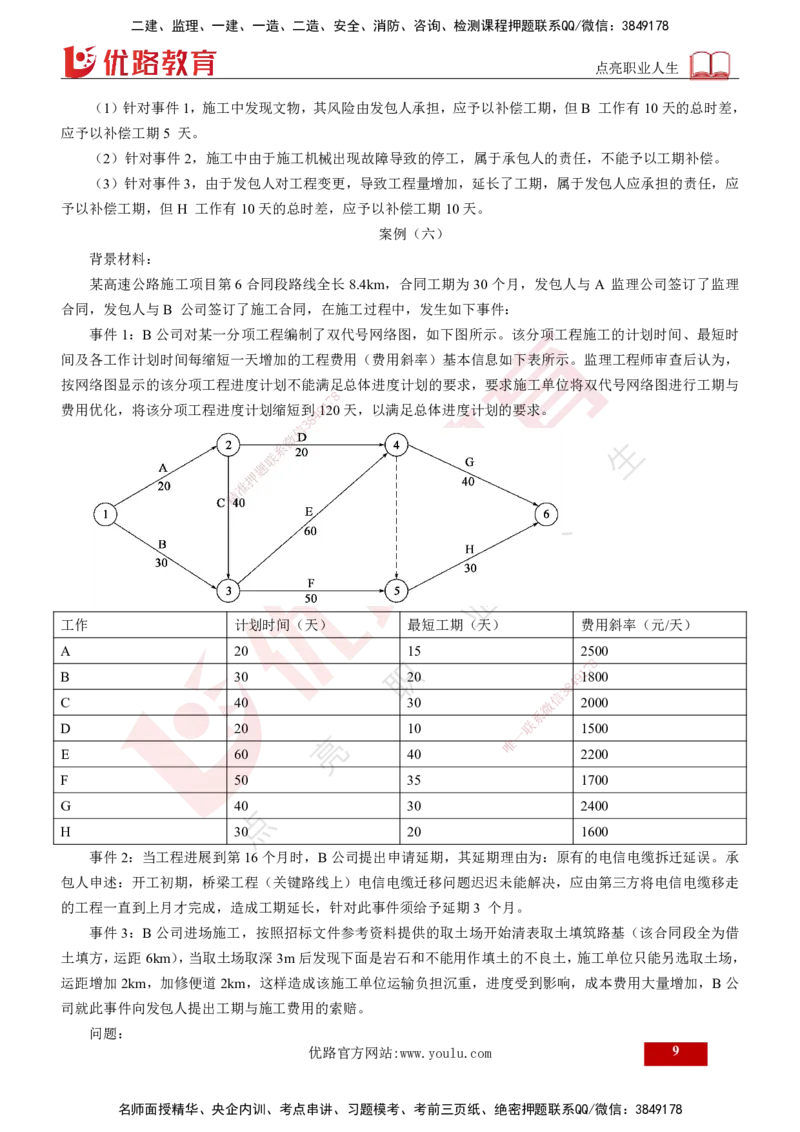 二建、监理、一建、一造、二造、安全、消防、咨询、检测课程押题联系QQ/微信：3849178

优路教育

点亮职业人生

（1）针对事件 1，施工中发现文物，其风险由发包人承担，应予以补偿工期，但 B 工作有 10 天的总时差，应予以补偿工期 5 天。

（2）针对事件 2，施工中由于施工机械出现故障导致的停工，属于承包人的责任，不能予以工期补偿。

（3）针对事件 3，由于发包人对工程变更，导致工程量增加，延长了工期，属于发包人应承担的责任，应予以补偿工期，但 H 工作有 10 天的总时差，应予以补偿工期 10 天。

案例（六）

背景材料：

某高速公路施工项目第 6 合同段路线全长 8.4km，合同工期为 30 个月，发包人与 A 监理公司签订了监理合同，发包人与 B 公司签订了施工合同，在施工过程中，发生如下事件：

事件 1：B 公司对某一分项工程编制了双代号网络图，如下图所示。该分项工程施工的计划时间、最短时间及各工作计划时间每缩短一天增加的工程费用（费用斜率）基本信息如下表所示。监理工程师审查后认为，按网络图显示的该分项工程进度计划不能满足总体进度计划的要求，要求施工单位将双代号网络图进行工期与费用优化，将该分项工程进度计划缩短到 120 天，以满足总体进度计划的要求。

1 2 3 4 5 6 A 20 B 30 C 40 D 20 E 60 F 50 G 40 H 30

| 工作 | 计划时间（天） | 最短工期（天） | 费用斜率（元/天） |
|---|---|---|---|
| A | 20 | 15 | 2500 |
| B | 30 | 20 | 1800 |
| C | 40 | 30 | 2000 |
| D | 20 | 10 | 1500 |
| E | 60 | 40 | 2200 |
| F | 50 | 35 | 1700 |
| G | 40 | 30 | 2400 |
| H | 30 | 20 | 1600 |

事件 2：当工程进展到第 16 个月时，B 公司提出申请延期，其延期理由为：原有的电信电缆拆迁延误。承包人申述：开工初期，桥梁工程（关键路线上）电信电缆迁移问题迟迟未能解决，应由第三方将电信电缆移走的工程一直到上月才完成，造成工期延长，针对此事件须给予延期 3 个月。

事件 3：B 公司进场施工，按照招标文件参考资料提供的取土场开始清表取土填筑路基（该合同段全为借土填方，运距 6km），当取土场取深 3m 后发现下面是岩石和不能用作填土的不良土，施工单位只能另选取土场，运距增加 2km，加修便道 2km，这样造成该施工单位运输负担沉重，进度受到影响，成本费用大量增加，B 公司就此事件向发包人提出工期与施工费用的索赔。

问题：

优路官方网站:www.youlu.com

9

名师面授精华、央企内训、考点串讲、习题模考、考前三页纸、绝密押题联系QQ/微信：3849178