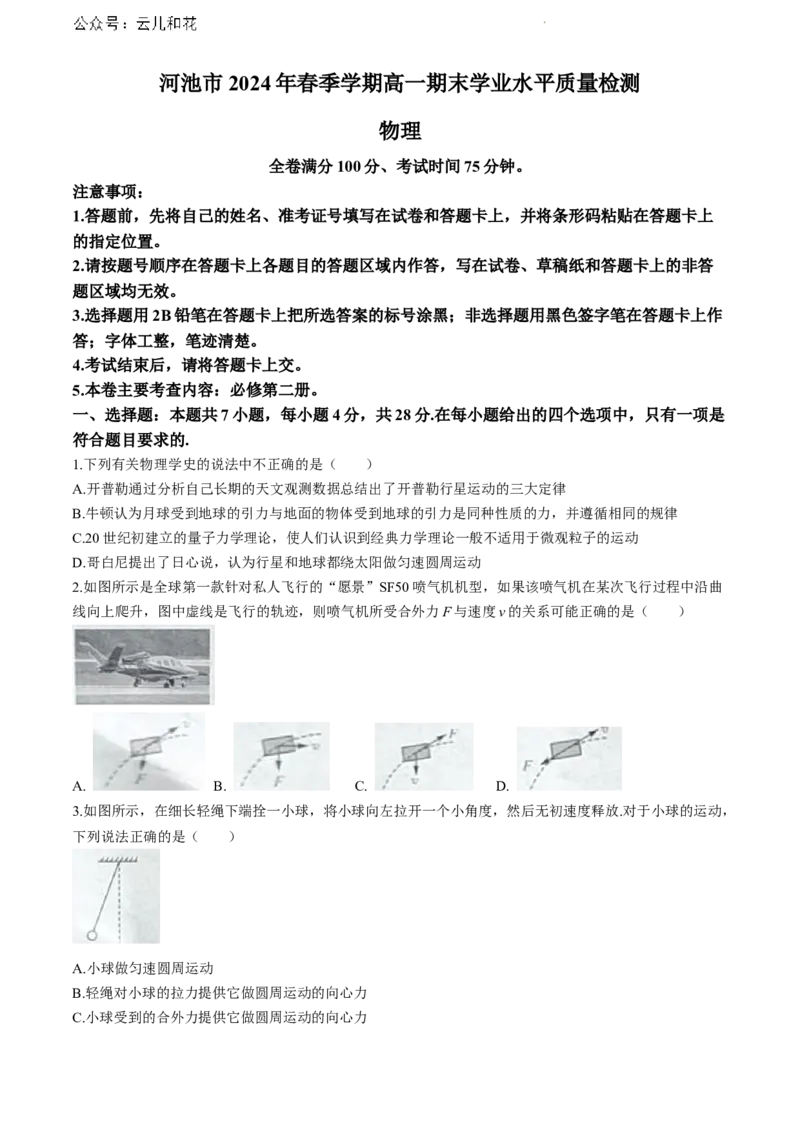 公众号：云儿和花

河池市 2024 年春季学期高一期末学业水平质量检测

物理

全卷满分 100 分、考试时间 75 分钟。

注意事项：

1.答题前，先将自己的姓名、准考证号填写在试卷和答题卡上，并将条形码粘贴在答题卡上的指定位置。

2.请按题号顺序在答题卡上各题目的答题区域内作答，写在试卷、草稿纸和答题卡上的非答题区域均无效。

3.选择题用 2B 铅笔在答题卡上把所选答案的标号涂黑；非选择题用黑色签字笔在答题卡上作答；字体工整，笔迹清楚。

4.考试结束后，请将答题卡上交。

5.本卷主要考查内容：必修第二册。

一、选择题：本题共 7 小题，每小题 4 分，共 28 分.在每小题给出的四个选项中，只有一项是符合题目要求的.

1.下列有关物理学史的说法中不正确的是（　　）

A.开普勒通过分析自己长期的天文观测数据总结出了开普勒行星运动的三大定律

B.牛顿认为月球受到地球的引力与地面的物体受到地球的引力是同种性质的力，并遵循相同的规律

C.20 世纪初建立的量子力学理论，使人们认识到经典力学理论一般不适用于微观粒子的运动

D.哥白尼提出了日心说，认为行星和地球都绕太阳做匀速圆周运动

2.如图所示是全球第一款针对私人飞行的“愿景”SF50 喷气机机型，如果该喷气机在某次飞行过程中沿曲线向上爬升，图中虚线是飞行的轨迹，则喷气机所受合外力 $F$ 与速度 $v$ 的关系可能正确的是（　　）

A. $v$ $F$ B. $v$ $F$ C. $F$ $v$ D. $v$ $F$

3.如图所示，在细长轻绳下端拴一小球，将小球向左拉开一个小角度，然后无初速度释放.对于小球的运动，下列说法正确的是（　　）

A.小球做匀速圆周运动

B.轻绳对小球的拉力提供它做圆周运动的向心力

C.小球受到的合外力提供它做圆周运动的向心力