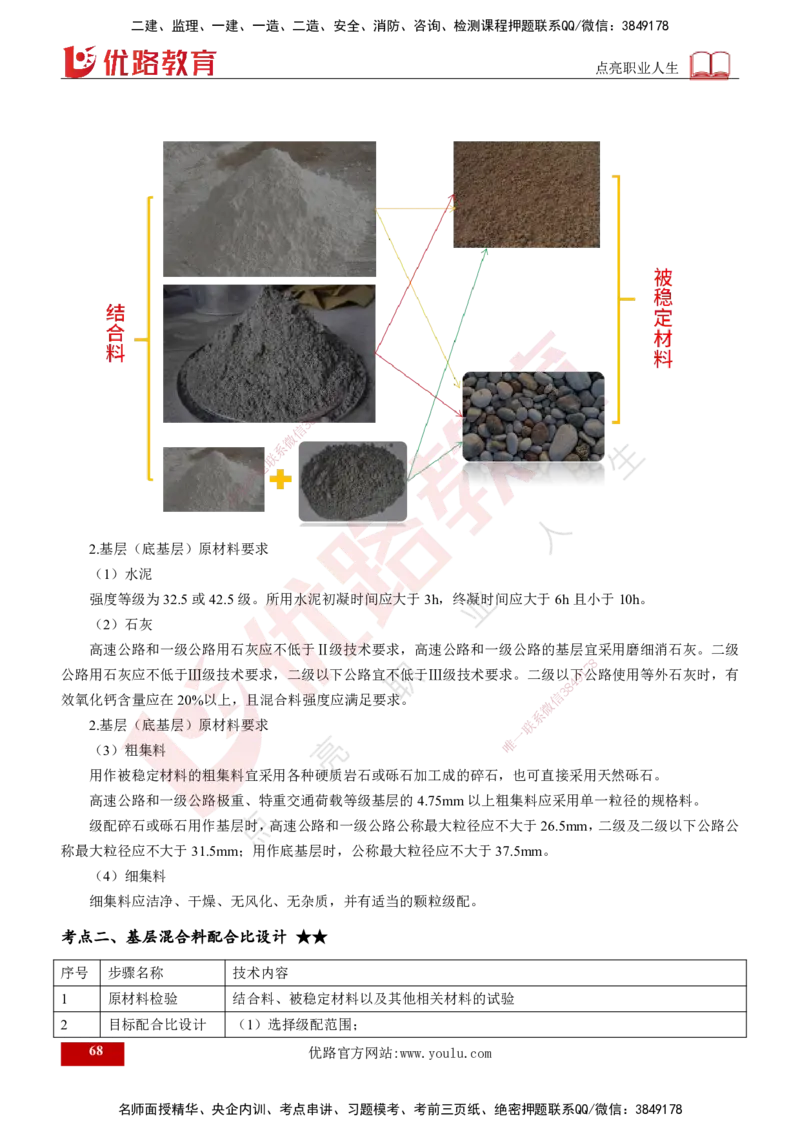 二建、监理、一建、一造、二造、安全、消防、咨询、检测课程押题联系QQ/微信：3849178

优路教育

点亮职业人生

结合料

被稳定材料

2.基层（底基层）原材料要求

（1）水泥

强度等级为 32.5 或 42.5 级。所用水泥初凝时间应大于 3h，终凝时间应大于 6h 且小于 10h。

（2）石灰

高速公路和一级公路用石灰应不低于Ⅱ级技术要求，高速公路和一级公路的基层宜采用磨细消石灰。二级公路用石灰应不低于Ⅲ级技术要求，二级以下公路宜不低于Ⅲ级技术要求。二级以下公路使用等外石灰时，有效氧化钙含量应在 20%以上，且混合料强度应满足要求。

2.基层（底基层）原材料要求

（3）粗集料

用作被稳定材料的粗集料宜采用各种硬质岩石或砾石加工成的碎石，也可直接采用天然砾石。

高速公路和一级公路极重、特重交通荷载等级基层的 4.75mm 以上粗集料应采用单一粒径的规格料。

级配碎石或砾石用作基层时，高速公路和一级公路公称最大粒径应不大于 26.5mm，二级及二级以下公路公称最大粒径应不大于 31.5mm；用作底基层时，公称最大粒径应不大于 37.5mm。

（4）细集料

细集料应洁净、干燥、无风化、无杂质，并有适当的颗粒级配。

考点二、基层混合料配合比设计 ★★

| 序号 | 步骤名称 | 技术内容 |
|---|---|---|
| 1 | 原材料检验 | 结合料、被稳定材料以及其他相关材料的试验 |
| 2 | 目标配合比设计 | （1）选择级配范围； |

68

优路官方网站:www.youlu.com

名师面授精华、央企内训、考点串讲、习题模考、考前三页纸、绝密押题联系QQ/微信：3849178