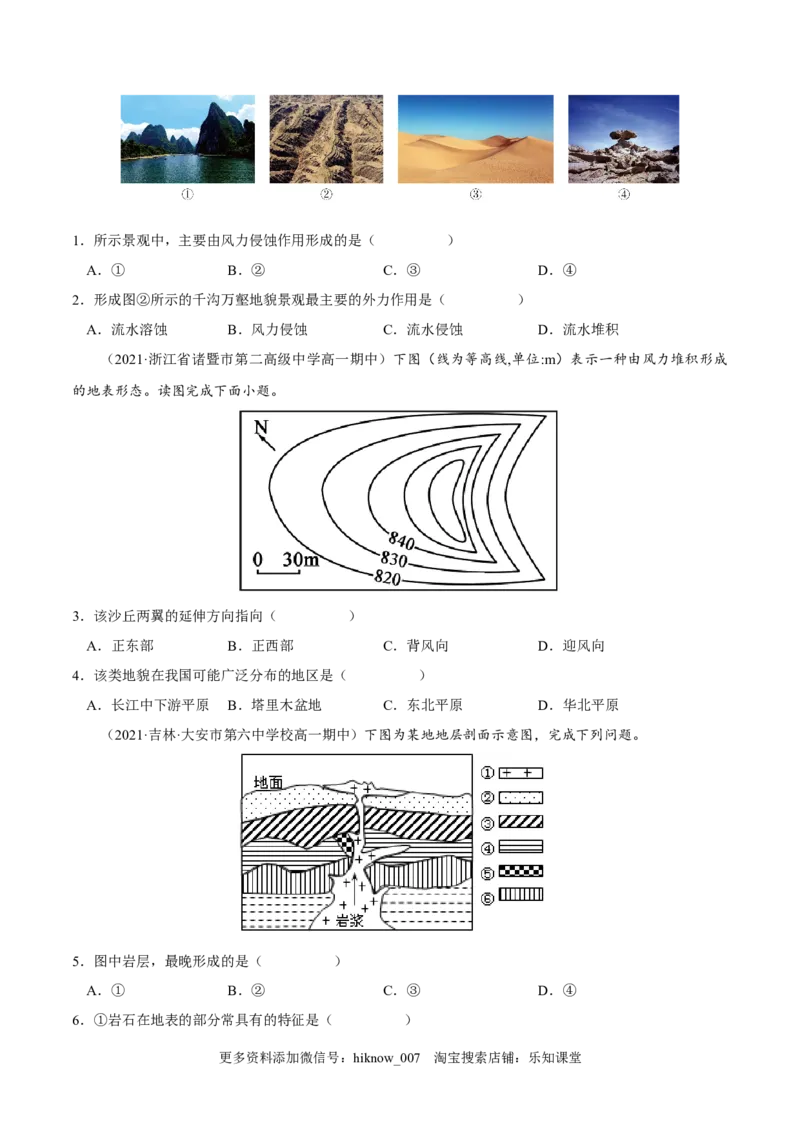 ①　②　③　④

1．所示景观中，主要由风力侵蚀作用形成的是（　　）

A．①　B．②　C．③　D．④

2．形成图②所示的千沟万壑地貌景观最主要的外力作用是（　　）

A．流水溶蚀　B．风力侵蚀　C．流水侵蚀　D．流水堆积

（2021·浙江省诸暨市第二高级中学高一期中）下图（线为等高线,单位:m）表示一种由风力堆积形成的地表形态。读图完成下面小题。

N

840
830
820
0　30m

3．该沙丘两翼的延伸方向指向（　　）

A．正东部　B．正西部　C．背风向　D．迎风向

4．该类地貌在我国可能广泛分布的地区是（　　）

A．长江中下游平原　B．塔里木盆地　C．东北平原　D．华北平原

（2021·吉林·大安市第六中学校高一期中）下图为某地地层剖面示意图，完成下列问题。

地面
岩浆
①
②
③
④
⑤
⑥

5．图中岩层，最晚形成的是（　　）

A．①　B．②　C．③　D．④

6．①岩石在地表的部分常具有的特征是（　　）

更多资料添加微信号：hiknow_007　淘宝搜索店铺：乐知课堂