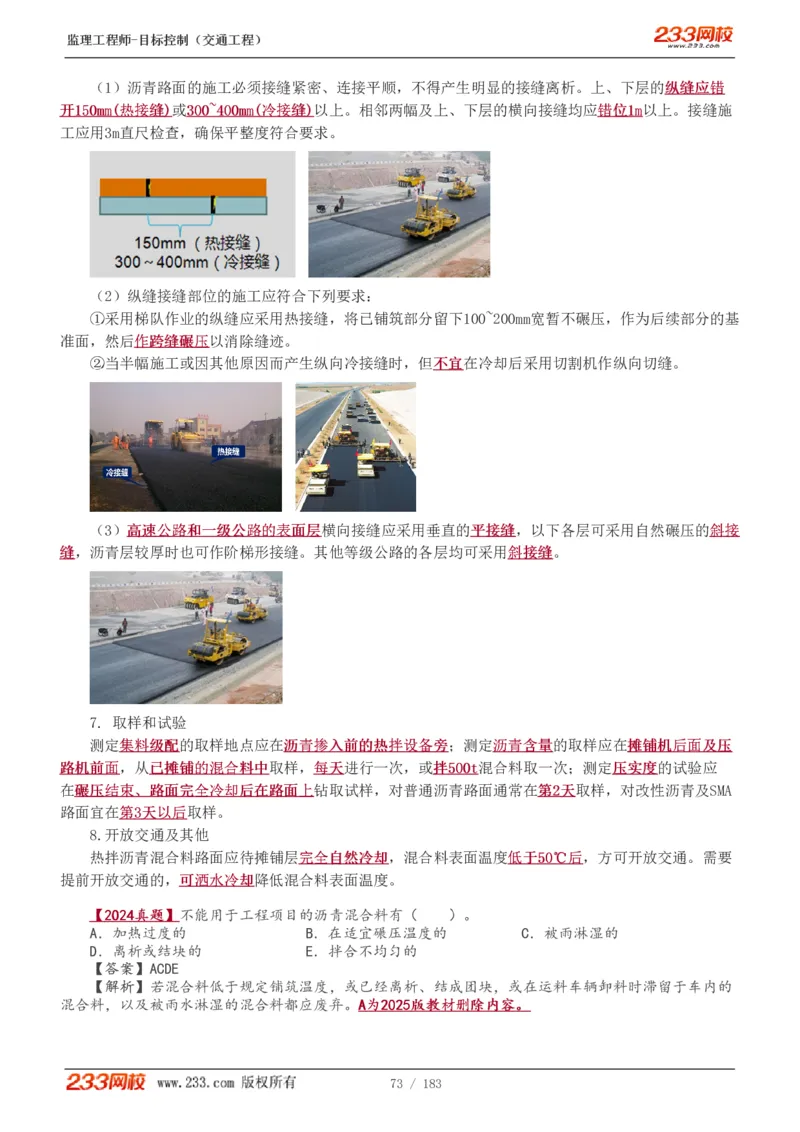 监理工程师-目标控制（交通工程）

233网校 www.233.com

（1）沥青路面的施工必须接缝紧密、连接平顺，不得产生明显的接缝离析。上、下层的纵缝应错开150mm（热接缝）或300~400mm（冷接缝）以上。相邻两幅及上、下层的横向接缝均应错位1m以上。接缝施工应用3m直尺检查，确保平整度符合要求。

150mm（热接缝）
300～400mm（冷接缝）

（2）纵缝接缝部位的施工应符合下列要求：

①采用梯队作业的纵缝应采用热接缝，将已铺筑部分留下100~200mm宽暂不碾压，作为后续部分的基准面，然后作跨缝碾压以消除缝迹。

②当半幅施工或因其他原因而产生纵向冷接缝时，但不宜在冷却后采用切割机作纵向切缝。

冷接缝

热接缝

（3）高速公路和一级公路的表面层横向接缝应采用垂直的平接缝，以下各层可采用自然碾压的斜接缝，沥青层较厚时也可作阶梯形接缝。其他等级公路的各层均可采用斜接缝。

7. 取样和试验

测定集料级配的取样地点应在沥青掺入前的热拌设备旁；测定沥青含量的取样应在摊铺机后面及压路机前面，从已摊铺的混合料中取样，每天进行一次，或拌500t混合料取一次；测定压实度的试验应在碾压结束、路面完全冷却后在路面上钻取试样，对普通沥青路面通常在第2天取样，对改性沥青及SMA路面宜在第3天以后取样。

8.开放交通及其他

热拌沥青混合料路面应待摊铺层完全自然冷却，混合料表面温度低于50℃后，方可开放交通。需要提前开放交通的，可洒水冷却降低混合料表面温度。

【2024真题】不能用于工程项目的沥青混合料有（　　）。
A. 加热过度的　　B. 在适宜碾压温度的　　C. 被雨淋湿的
D. 离析或结块的　　E. 拌合不均匀的
【答案】ACDE
【解析】若混合料低于规定铺筑温度，或已经离析、结成团块，或在运料车辆卸料时滞留于车内的混合料，以及被雨水淋湿的混合料都应废弃。A为2025版教材删除内容。

233网校 www.233.com 版权所有　　73 / 183