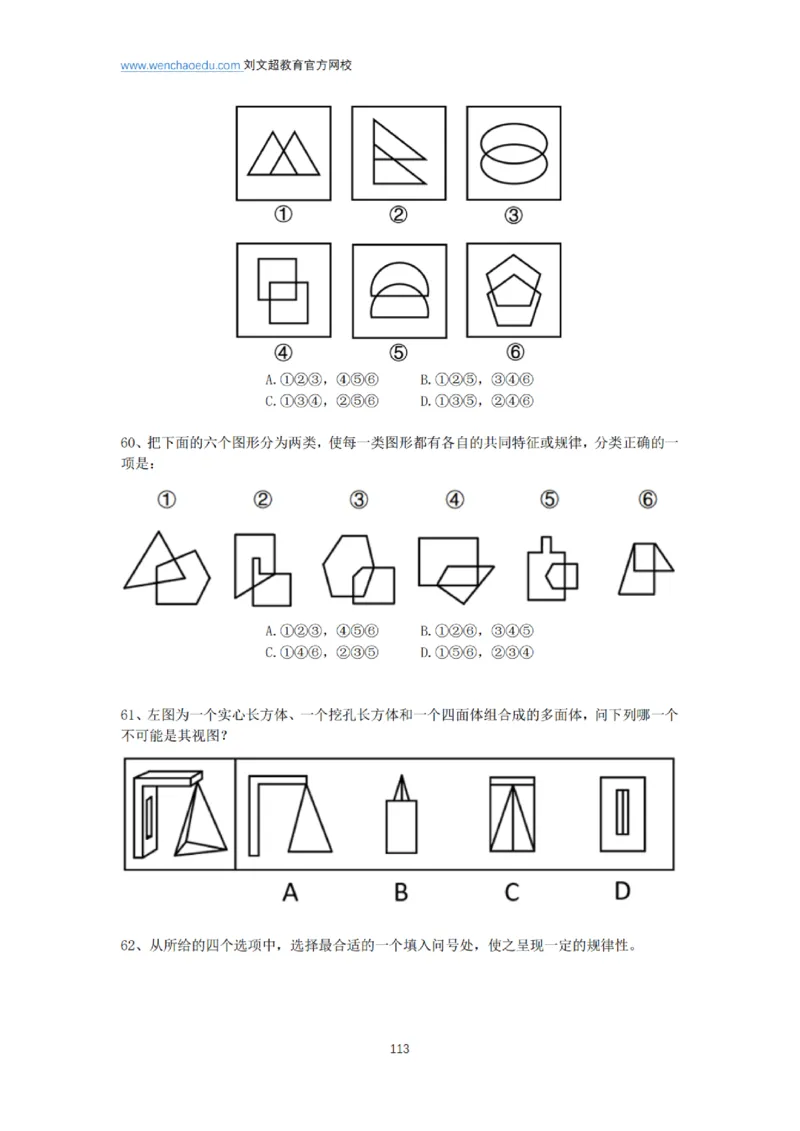 www.wenchaoedu.com 刘文超教育官方网校

①　②　③

④　⑤　⑥

A.①②③，④⑤⑥　B.①②⑤，③④⑥
C.①③④，②⑤⑥　D.①③⑤，②④⑥

60、把下面的六个图形分为两类，使每一类图形都有各自的共同特征或规律，分类正确的一项是：

①　②　③　④　⑤　⑥

A.①②③，④⑤⑥　B.①②⑥，③④⑤
C.①④⑥，②③⑤　D.①⑤⑥，②③④

61、左图为一个实心长方体、一个挖孔长方体和一个四面体组合成的多面体，问下列哪一个不可能是其视图？

A　B　C　D

62、从所给的四个选项中，选择最合适的一个填入问号处，使之呈现一定的规律性。

113