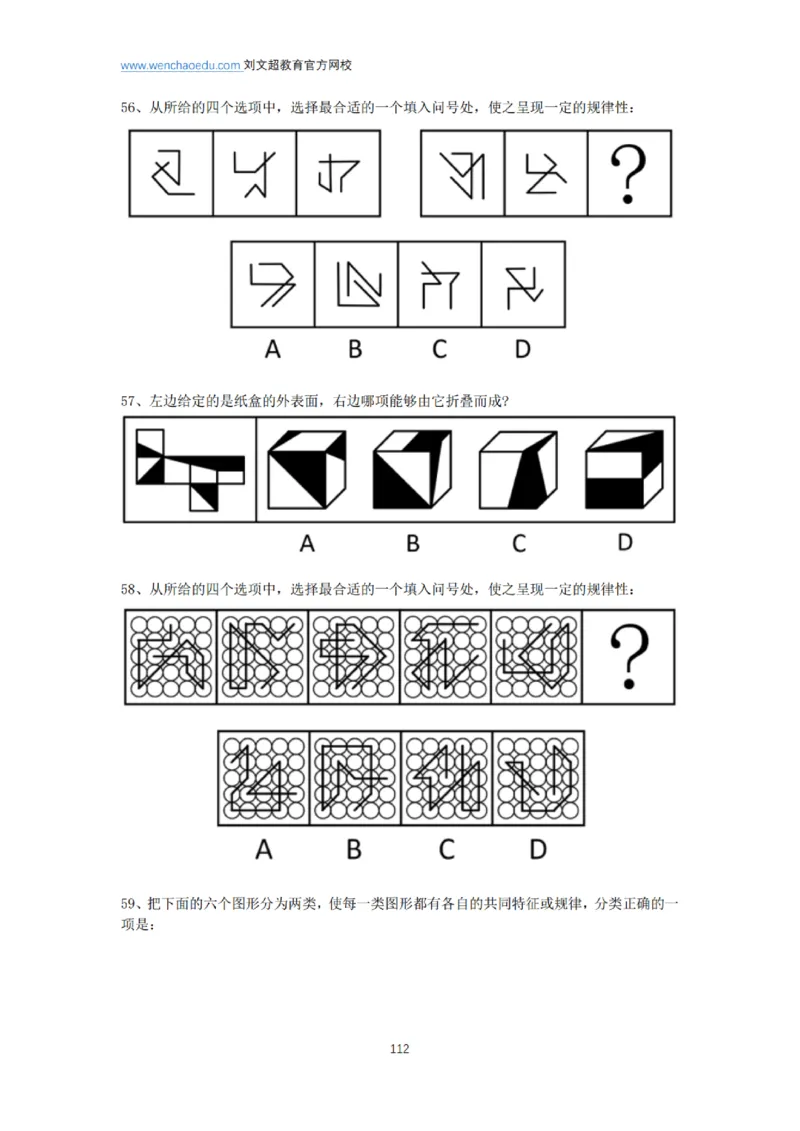 www.wenchaoedu.com 刘文超教育官方网校

56、从所给的四个选项中，选择最合适的一个填入问号处，使之呈现一定的规律性：

?

A B C D

57、左边给定的是纸盒的外表面，右边哪项能够由它折叠而成?

A B C D

58、从所给的四个选项中，选择最合适的一个填入问号处，使之呈现一定的规律性：

?

A B C D

59、把下面的六个图形分为两类，使每一类图形都有各自的共同特征或规律，分类正确的一项是：

112