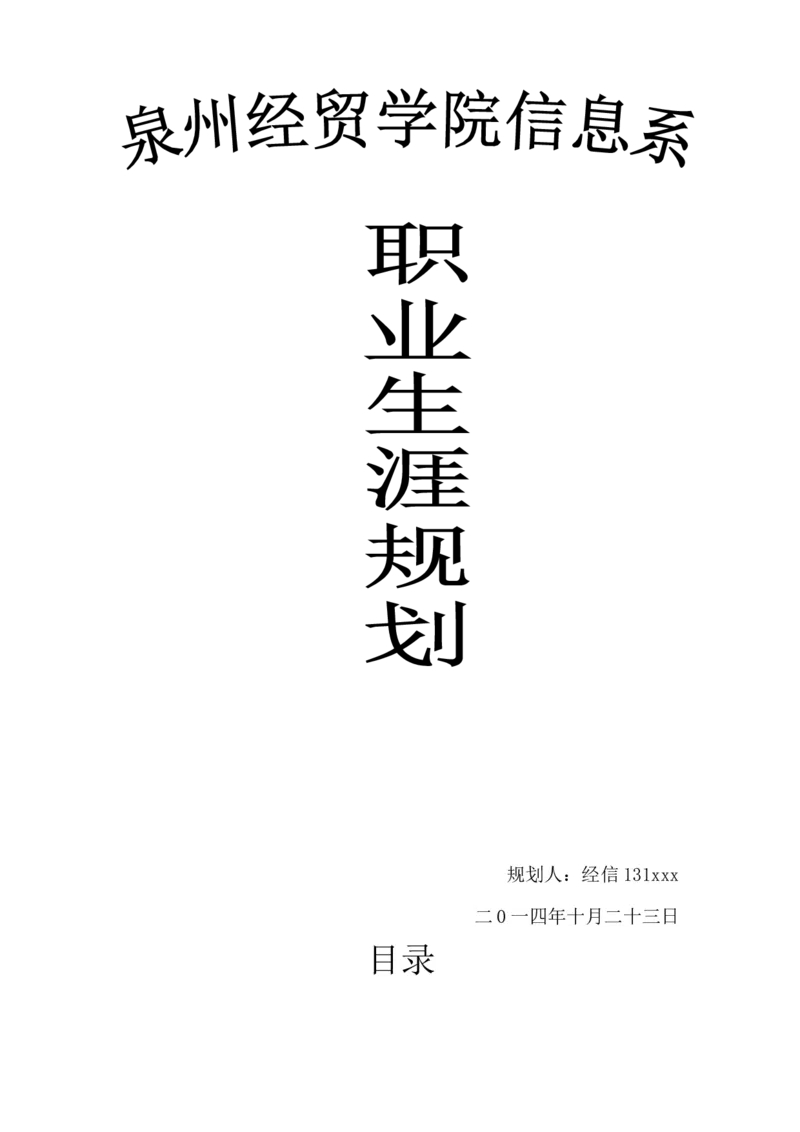 泉州经贸学院信息系

职
业
生
涯
规
划

规划人：经信131xxx

二0一四年十月二十三日

目录