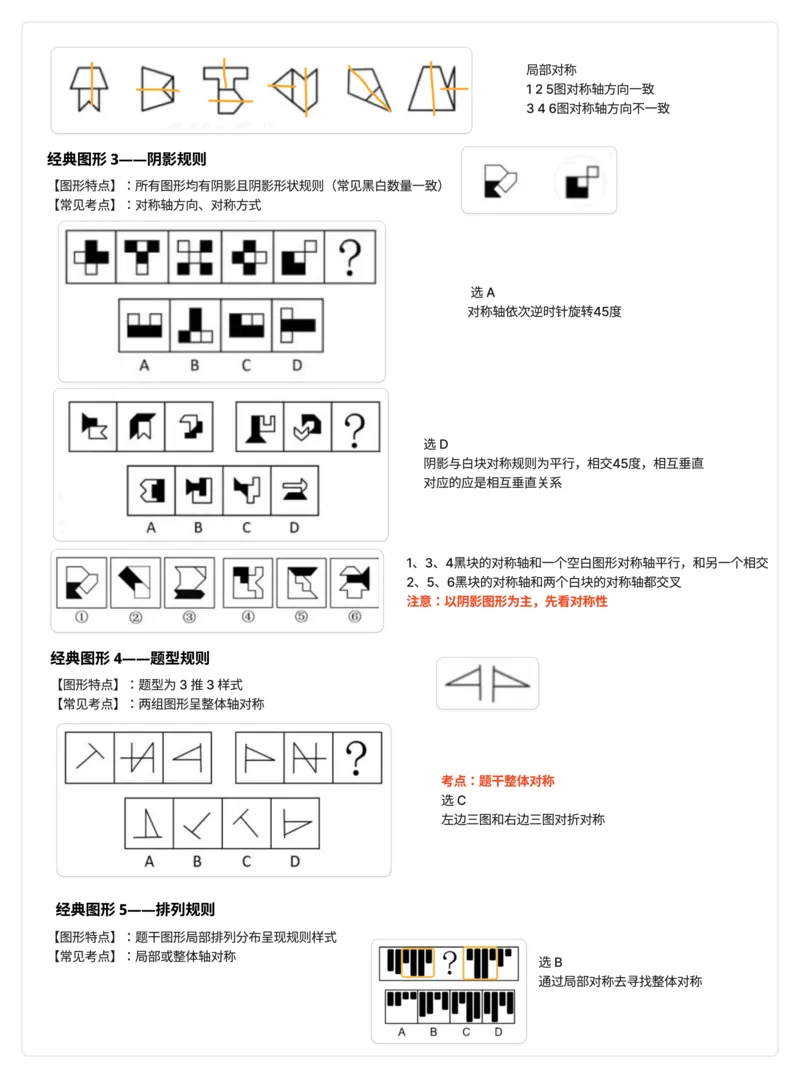 局部对称
1 2 5图对称轴方向一致
3 4 6图对称轴方向不一致

经典图形 3——阴影规则

【图形特点】：所有图形均有阴影且阴影形状规则（常见黑白数量一致）
【常见考点】：对称轴方向、对称方式

?

A B C D

选 A
对称轴依次逆时针旋转45度

?

A B C D

选 D
阴影与白块对称规则为平行，相交45度，相互垂直
对应的应是相互垂直关系

① ② ③ ④ ⑤ ⑥

1、3、4黑块的对称轴和一个空白图形对称轴平行，和另一个相交
2、5、6黑块的对称轴和两个白块的对称轴都交叉
注意：以阴影图形为主，先看对称性

经典图形 4——题型规则

【图形特点】：题型为 3 推 3 样式
【常见考点】：两组图形呈整体轴对称

?

A B C D

考点：题干整体对称
选 C
左边三图和右边三图对折对称

经典图形 5——排列规则

【图形特点】：题干图形局部排列分布呈现规则样式
【常见考点】：局部或整体轴对称

?

A B C D

选 B
通过局部对称去寻找整体对称