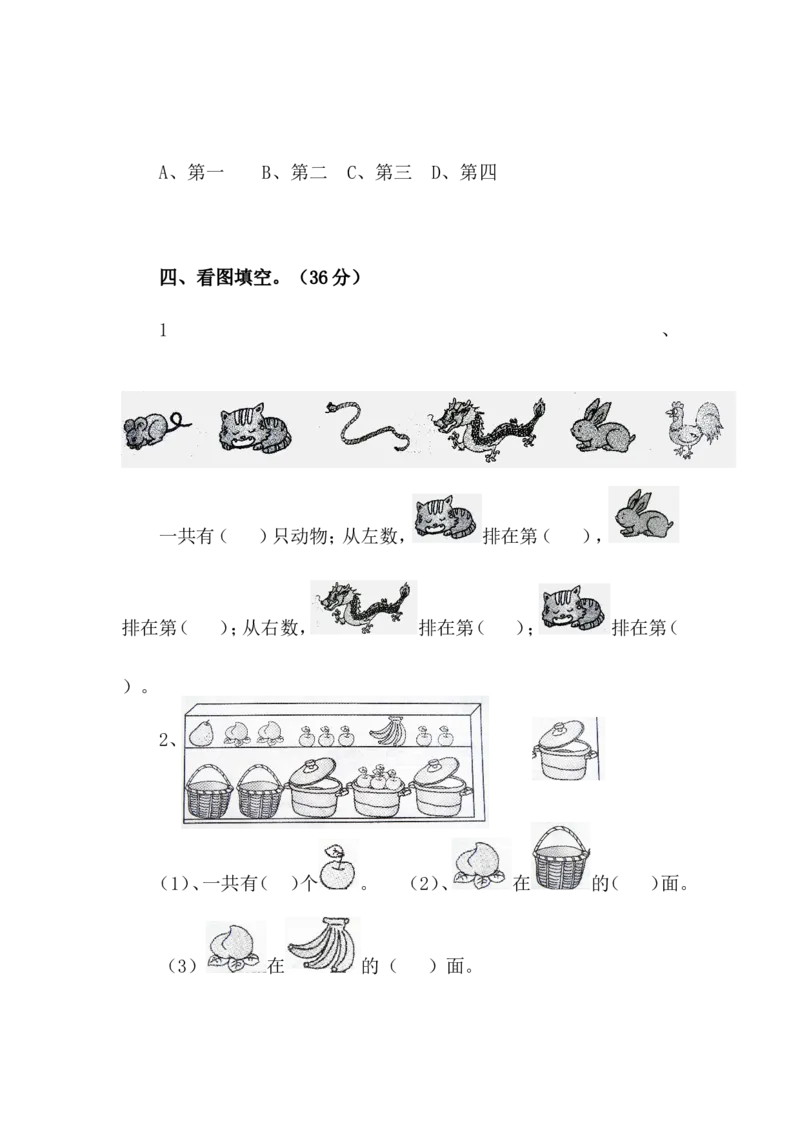 A、第一　　B、第二　C、第三　D、第四

四、看图填空。（36分）

1　　　　　　　　　　　　　　　　　　　　、

一共有（　　）只动物；从左数，排在第（　　），排在第（　　）；从右数，排在第（　　）；排在第（　　）。

2、

（1）、一共有（　）个。　（2）、在的（　　）面。

（3）在的（　　）面。