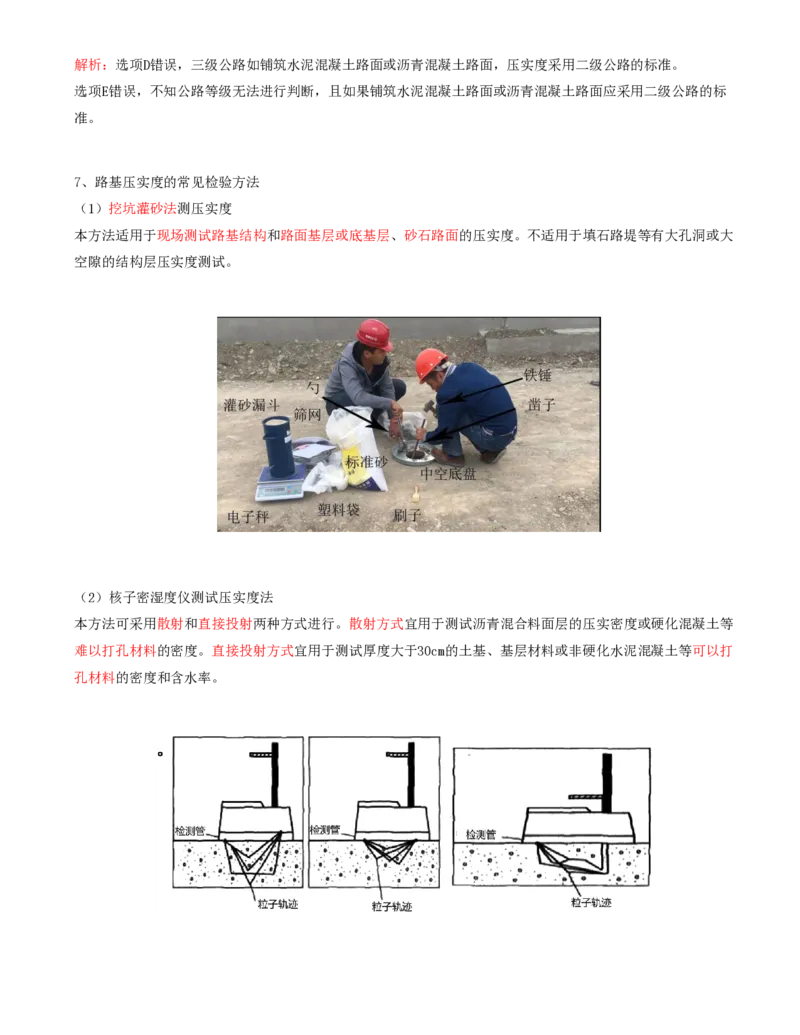 解析：选项D错误，三级公路如铺筑水泥混凝土路面或沥青混凝土路面，压实度采用二级公路的标准。
选项E错误，不知公路等级无法进行判断，且如果铺筑水泥混凝土路面或沥青混凝土路面应采用二级公路的标准。

7、路基压实度的常见检验方法
（1）挖坑灌砂法测压实度
本方法适用于现场测试路基结构和路面基层或底基层、砂石路面的压实度。不适用于填石路堤等有大孔洞或大空隙的结构层压实度测试。

勺
铁锤
灌砂漏斗
筛网
凿子
标准砂
中空底盘
电子秤
塑料袋
刷子

（2）核子密湿度仪测试压实度法
本方法可采用散射和直接投射两种方式进行。散射方式宜用于测试沥青混合料面层的压实密度或硬化混凝土等难以打孔材料的密度。直接投射方式宜用于测试厚度大于30cm的土基、基层材料或非硬化水泥混凝土等可以打孔材料的密度和含水率。

检测管
粒子轨迹
检测管
粒子轨迹
检测管
粒子轨迹