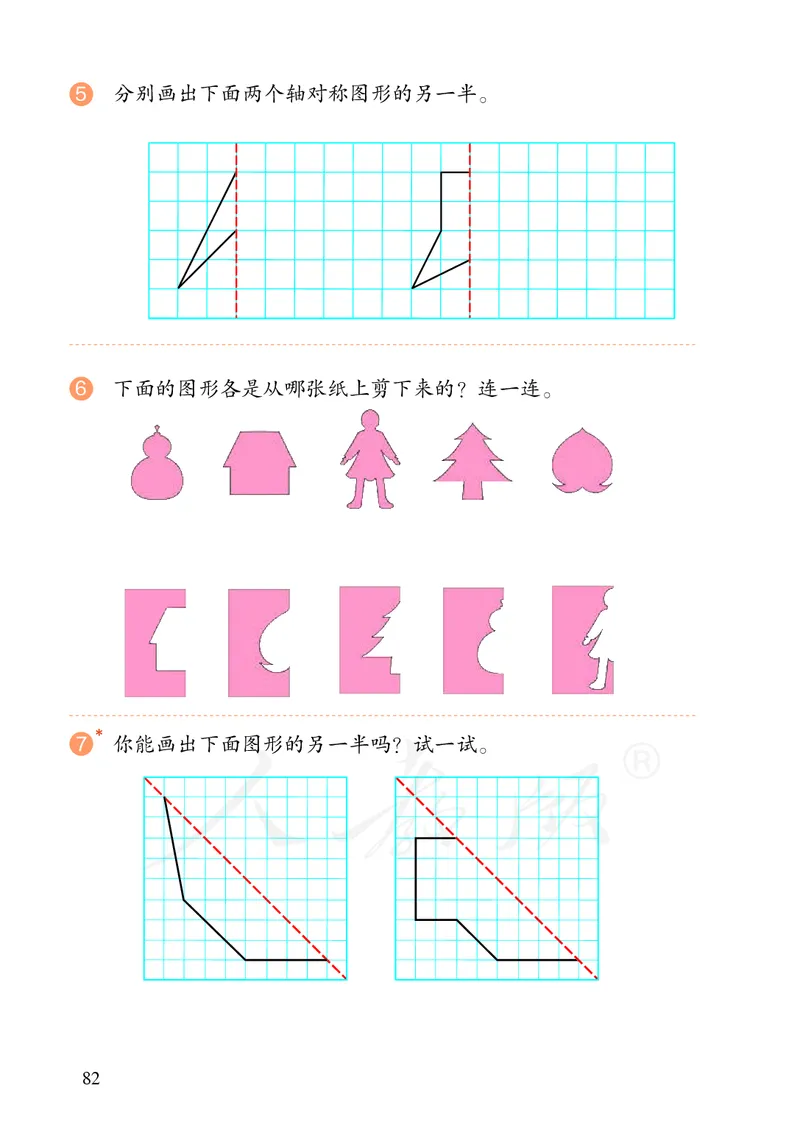 5 分别画出下面两个轴对称图形的另一半。

6 下面的图形各是从哪张纸上剪下来的？连一连。

7* 你能画出下面图形的另一半吗？试一试。

人教版®

82