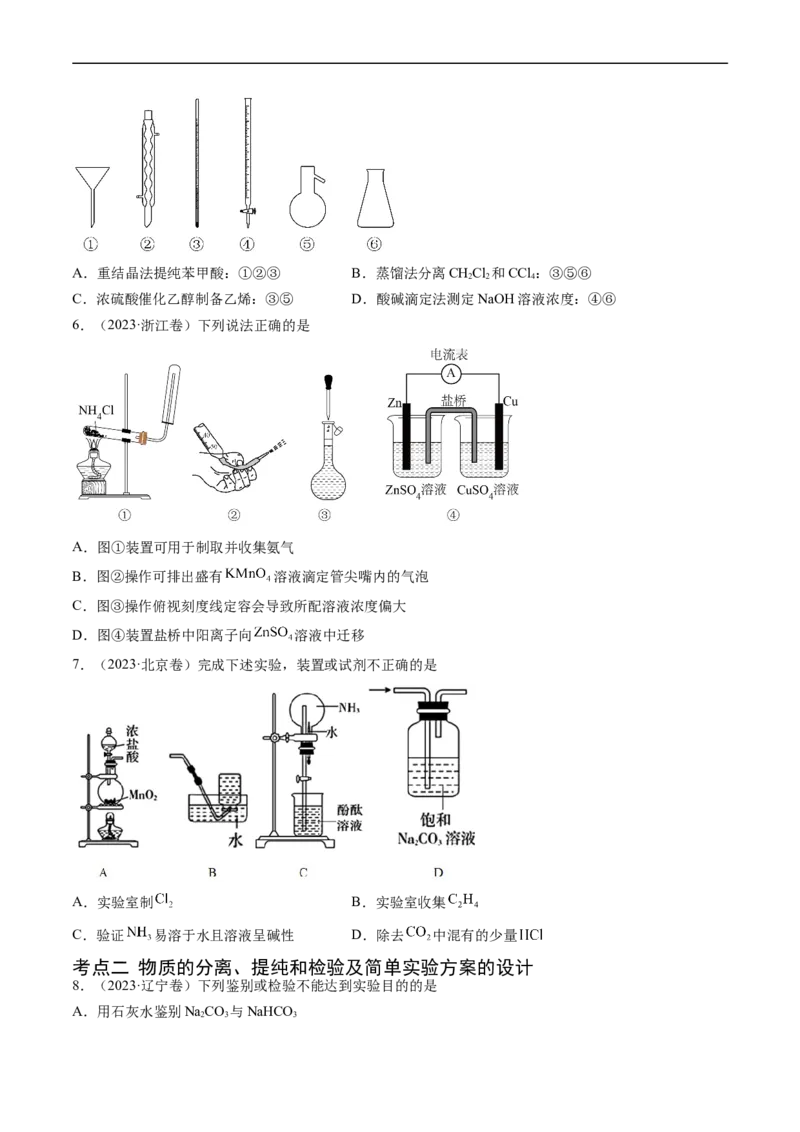 ①　②　③　④　⑤　⑥

A．重结晶法提纯苯甲酸：①②③　　B．蒸馏法分离 $CH_2Cl_2$ 和 $CCl_4$：③⑤⑥

C．浓硫酸催化乙醇制备乙烯：③⑤　　D．酸碱滴定法测定 NaOH 溶液浓度：④⑥

6．（2023·浙江卷）下列说法正确的是

$NH_4Cl$

电流表

A

Zn　盐桥　Cu

$ZnSO_4$溶液　$CuSO_4$溶液

①　②　③　④

A．图①装置可用于制取并收集氨气

B．图②操作可排出盛有 $KMnO_4$ 溶液滴定管尖嘴内的气泡

C．图③操作俯视刻度线定容会导致所配溶液浓度偏大

D．图④装置盐桥中阳离子向 $ZnSO_4$ 溶液中迁移

7．（2023·北京卷）完成下述实验，装置或试剂不正确的是

浓盐酸

$MnO_2$

水

$NH_3$

水

酚酞溶液

饱和 $Na_2CO_3$ 溶液

A　B　C　D

A．实验室制 $Cl_2$　　B．实验室收集 $C_2H_4$

C．验证 $NH_3$ 易溶于水且溶液呈碱性　　D．除去 $CO_2$ 中混有的少量 HCl

考点二 物质的分离、提纯和检验及简单实验方案的设计

8．（2023·辽宁卷）下列鉴别或检验不能达到实验目的的是

A．用石灰水鉴别 $Na_2CO_3$ 与 $NaHCO_3$