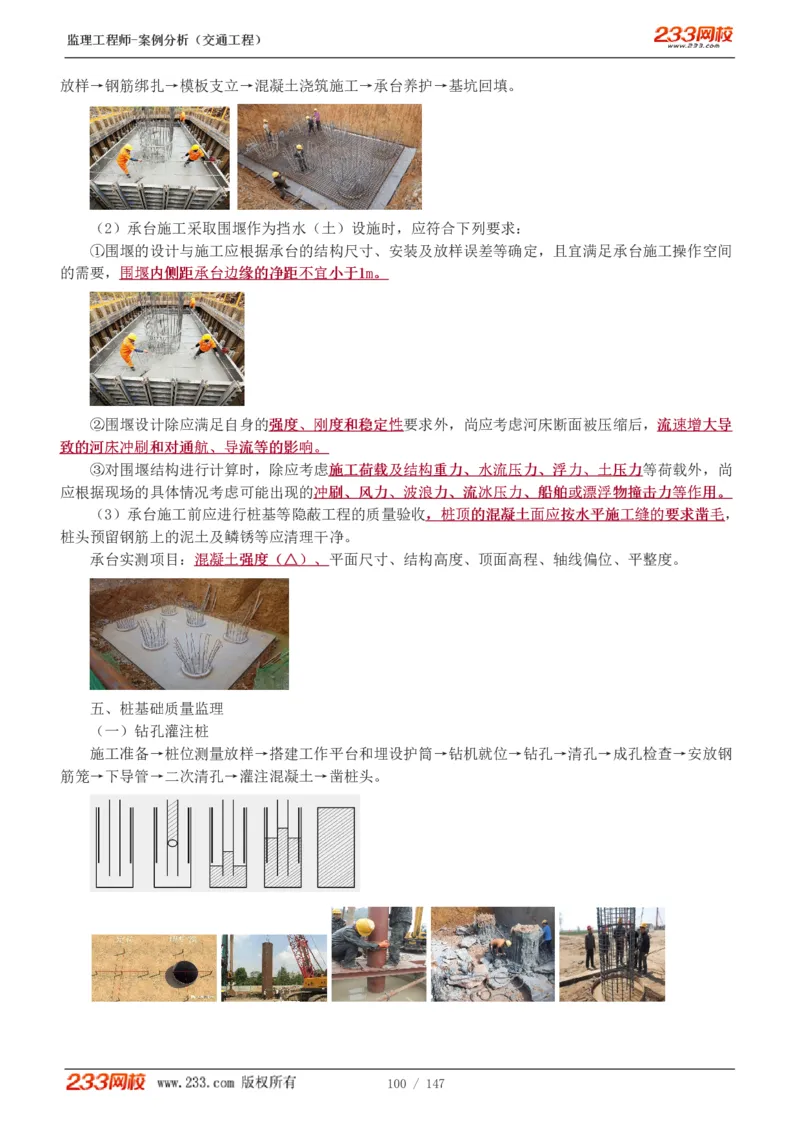 监理工程师-案例分析（交通工程）

233网校 www.233.com

放样→钢筋绑扎→模板支立→混凝土浇筑施工→承台养护→基坑回填。

（2）承台施工采取围堰作为挡水（土）设施时，应符合下列要求：

①围堰的设计与施工应根据承台的结构尺寸、安装及放样误差等确定，且宜满足承台施工操作空间的需要，围堰内侧距承台边缘的净距不宜小于1m。

②围堰设计除应满足自身的强度、刚度和稳定性要求外，尚应考虑河床断面被压缩后，流速增大导致的河床冲刷和对通航、导流等的影响。

③对围堰结构进行计算时，除应考虑施工荷载及结构重力、水流压力、浮力、土压力等荷载外，尚应根据现场的具体情况考虑可能出现的冲刷、风力、波浪力、流冰压力、船舶或漂浮物撞击力等作用。

（3）承台施工前应进行桩基等隐蔽工程的质量验收，桩顶的混凝土面应按水平施工缝的要求凿毛，桩头预留钢筋上的泥土及鳞锈等应清理干净。

承台实测项目：混凝土强度（△）、平面尺寸、结构高度、顶面高程、轴线偏位、平整度。

五、桩基础质量监理

（一）钻孔灌注桩

施工准备→桩位测量放样→搭建工作平台和埋设护筒→钻机就位→钻孔→清孔→成孔检查→安放钢筋笼→下导管→二次清孔→灌注混凝土→凿桩头。

233网校 www.233.com 版权所有 100 / 147