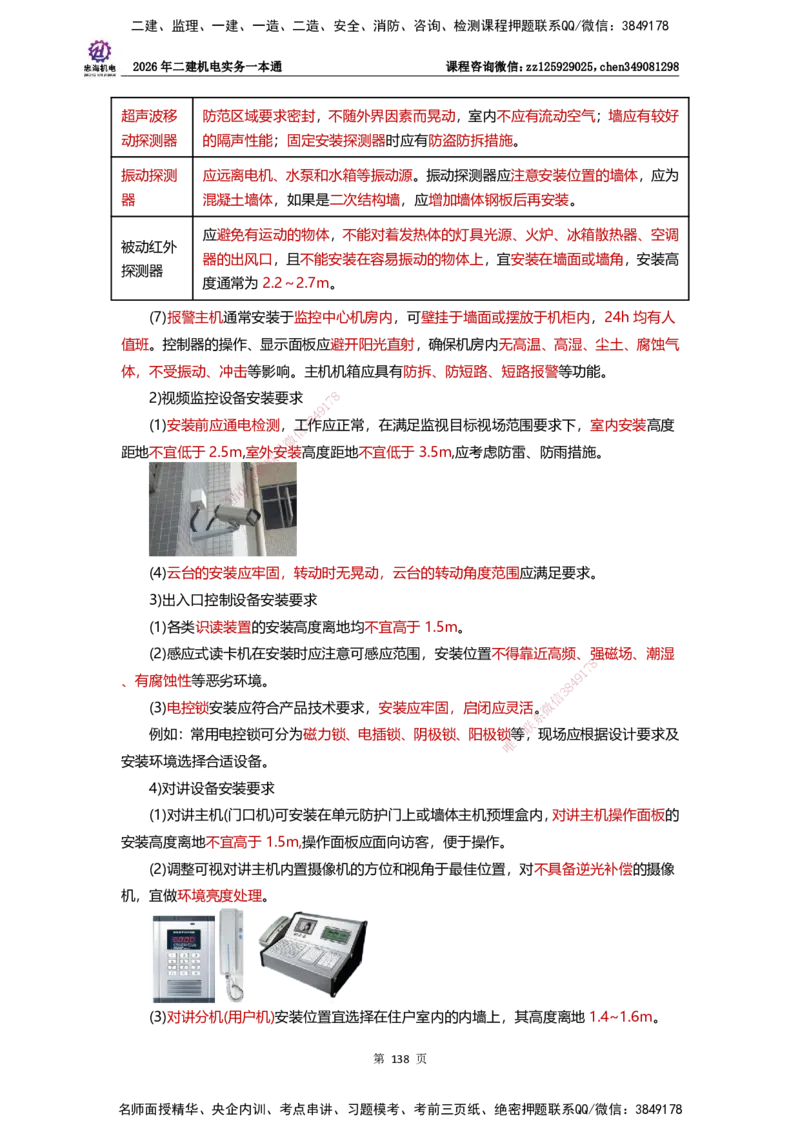 二建、监理、一建、一造、二造、安全、消防、咨询、检测课程押题联系QQ/微信：3849178

忠海机电

2026年二建机电实务一本通　　课程咨询微信：zz125929025，chen349081298

| 超声波移动探测器 | 防范区域要求密封，不随外界因素而晃动，室内不应有流动空气；墙应有较好的隔声性能；固定安装探测器时应有防盗防拆措施。 |
|---|---|
| 振动探测器 | 应远离电机、水泵和水箱等振动源。振动探测器应注意安装位置的墙体，应为混凝土墙体，如果是二次结构墙，应增加墙体钢板后再安装。 |
| 被动红外探测器 | 应避免有运动的物体，不能对着发热体的灯具光源、火炉、冰箱散热器、空调器的出风口，且不能安装在容易振动的物体上，宜安装在墙面或墙角，安装高度通常为 2.2～2.7m。 |

(7)报警主机通常安装于监控中心机房内，可壁挂于墙面或摆放于机柜内，24h 均有人值班。控制器的操作、显示面板应避开阳光直射，确保机房内无高温、高湿、尘土、腐蚀气体，不受振动、冲击等影响。主机机箱应具有防拆、防短路、短路报警等功能。

2)视频监控设备安装要求

(1)安装前应通电检测，工作应正常，在满足监视目标视场范围要求下，室内安装高度距地不宜低于 2.5m,室外安装高度距地不宜低于 3.5m,应考虑防雷、防雨措施。

(4)云台的安装应牢固，转动时无晃动，云台的转动角度范围应满足要求。

3)出入口控制设备安装要求

(1)各类识读装置的安装高度离地均不宜高于 1.5m。

(2)感应式读卡机在安装时应注意可感应范围，安装位置不得靠近高频、强磁场、潮湿、有腐蚀性等恶劣环境。

(3)电控锁安装应符合产品技术要求，安装应牢固，启闭应灵活。

例如：常用电控锁可分为磁力锁、电插锁、阴极锁、阳极锁等，现场应根据设计要求及安装环境选择合适设备。

4)对讲设备安装要求

(1)对讲主机(门口机)可安装在单元防护门上或墙体主机预埋盒内，对讲主机操作面板的安装高度离地不宜高于 1.5m,操作面板应面向访客，便于操作。

(2)调整可视对讲主机内置摄像机的方位和视角于最佳位置，对不具备逆光补偿的摄像机，宜做环境亮度处理。

(3)对讲分机(用户机)安装位置宜选择在住户室内的内墙上，其高度离地 1.4~1.6m。

第 138 页

名师面授精华、央企内训、考点串讲、习题模考、考前三页纸、绝密押题联系QQ/微信：3849178