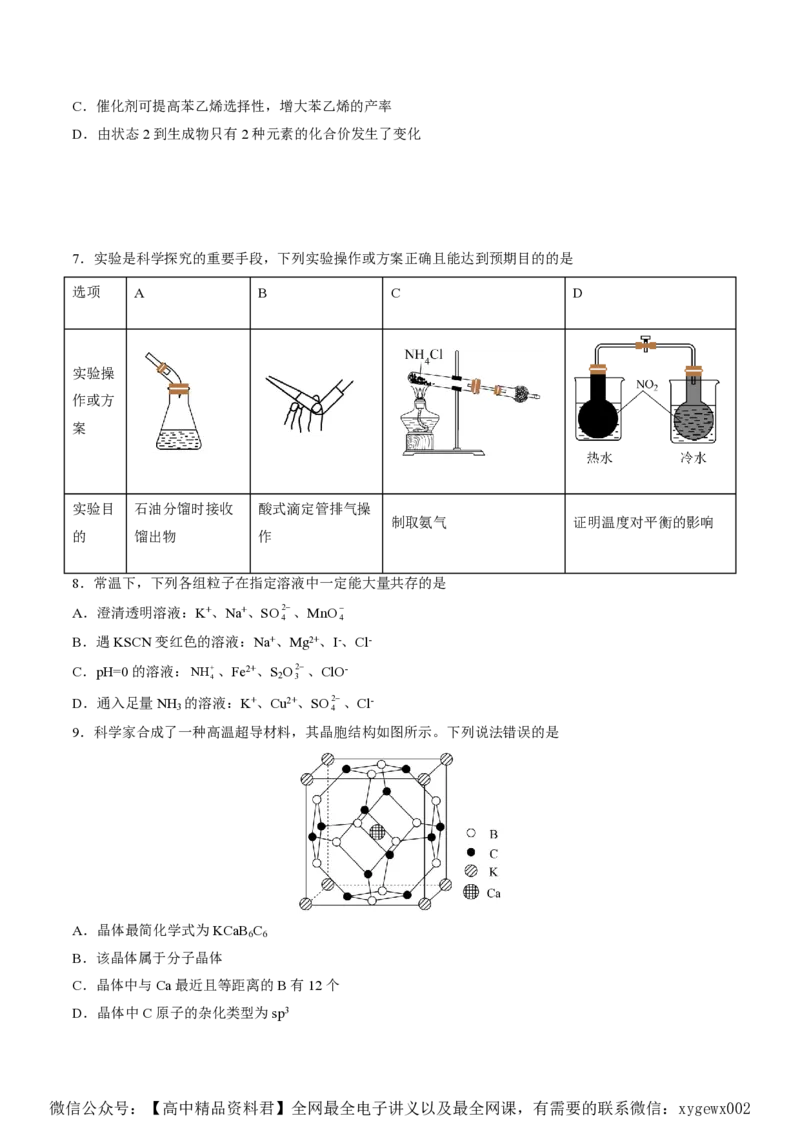 C．催化剂可提高苯乙烯选择性，增大苯乙烯的产率
D．由状态 2 到生成物只有 2 种元素的化合价发生了变化

7．实验是科学探究的重要手段，下列实验操作或方案正确且能达到预期目的的是

| 选项 | A | B | C | D |
|---|---|---|---|---|
| 实验操作或方案 | | | $NH_4Cl$ | $NO_2$ 热水 冷水 |
| 实验目的 | 石油分馏时接收馏出物 | 酸式滴定管排气操作 | 制取氨气 | 证明温度对平衡的影响 |

8．常温下，下列各组粒子在指定溶液中一定能大量共存的是
A．澄清透明溶液：$K^+$、$Na^+$、$SO_4^{2-}$、$MnO_4^-$
B．遇 KSCN 变红色的溶液：$Na^+$、$Mg^{2+}$、$I^-$、$Cl^-$
C．pH=0 的溶液：$NH_4^+$、$Fe^{2+}$、$S_2O_3^{2-}$、$ClO^-$
D．通入足量 $NH_3$ 的溶液：$K^+$、$Cu^{2+}$、$SO_4^{2-}$、$Cl^-$
9．科学家合成了一种高温超导材料，其晶胞结构如图所示。下列说法错误的是

B
C
K
Ca

A．晶体最简化学式为 $KCaB_6C_6$
B．该晶体属于分子晶体
C．晶体中与 Ca 最近且等距离的 B 有 12 个
D．晶体中 C 原子的杂化类型为 $sp^3$

微信公众号：【高中精品资料君】全网最全电子讲义以及最全网课，有需要的联系微信：xygewx002